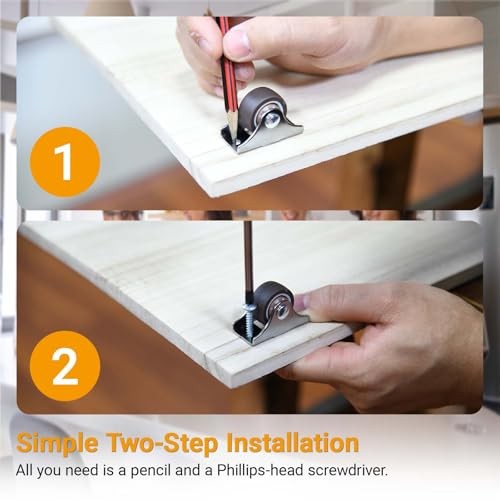 1

2

Simple Two-Step Installation

All you need is a pencil and a Phillips-head screwdriver.