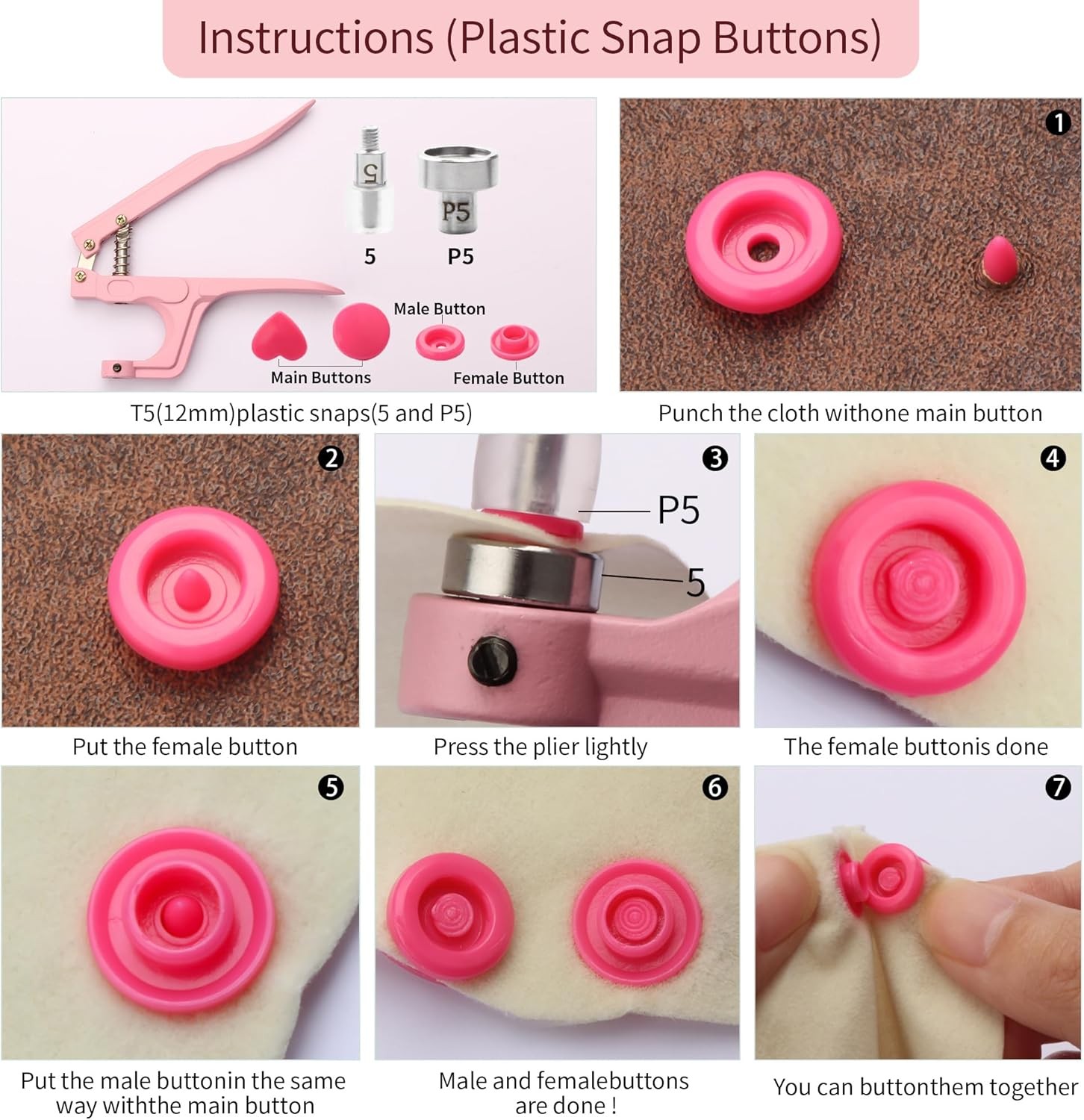 Instructions (Plastic Snap Buttons)

5 P5
5
P5
Male Button
Main Buttons
Female Button

T5(12mm)plastic snaps(5 and P5)

❶
Punch the cloth withone main button

❷
Put the female button

❸
P5
5
Press the plier lightly

❹
The female buttonis done

❺
Put the male buttonin the same way withthe main button

❻
Male and femalebuttons are done !

❼
You can buttonthem together