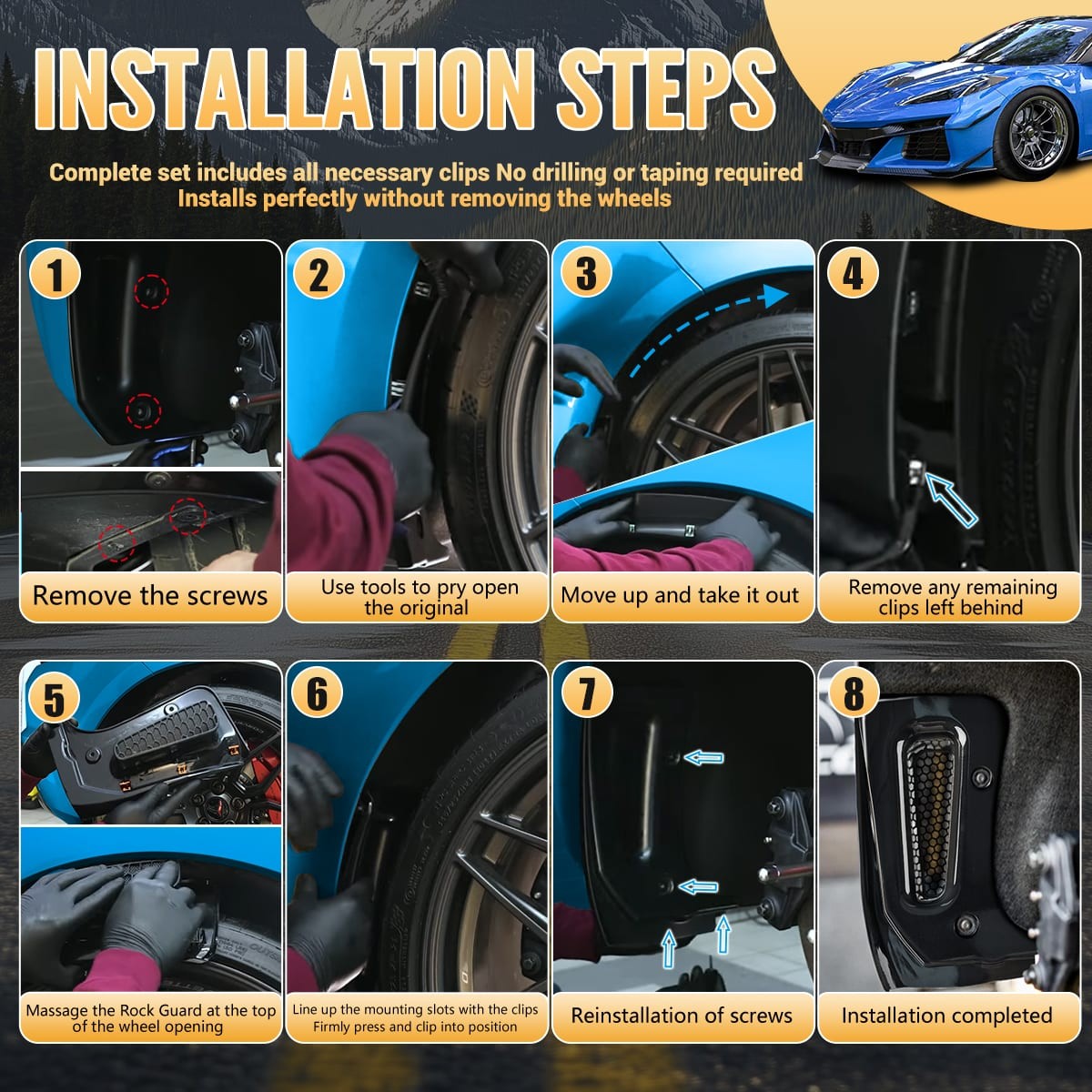 INSTALLATION STEPS

Complete set includes all necessary clips No drilling or taping required
Installs perfectly without removing the wheels

1
Remove the screws

2
Use tools to pry open the original

3
Move up and take it out

4
Remove any remaining clips left behind

5
Massage the Rock Guard at the top of the wheel opening

6
Line up the mounting slots with the clips Firmly press and clip into position

7
Reinstallation of screws

8
Installation completed