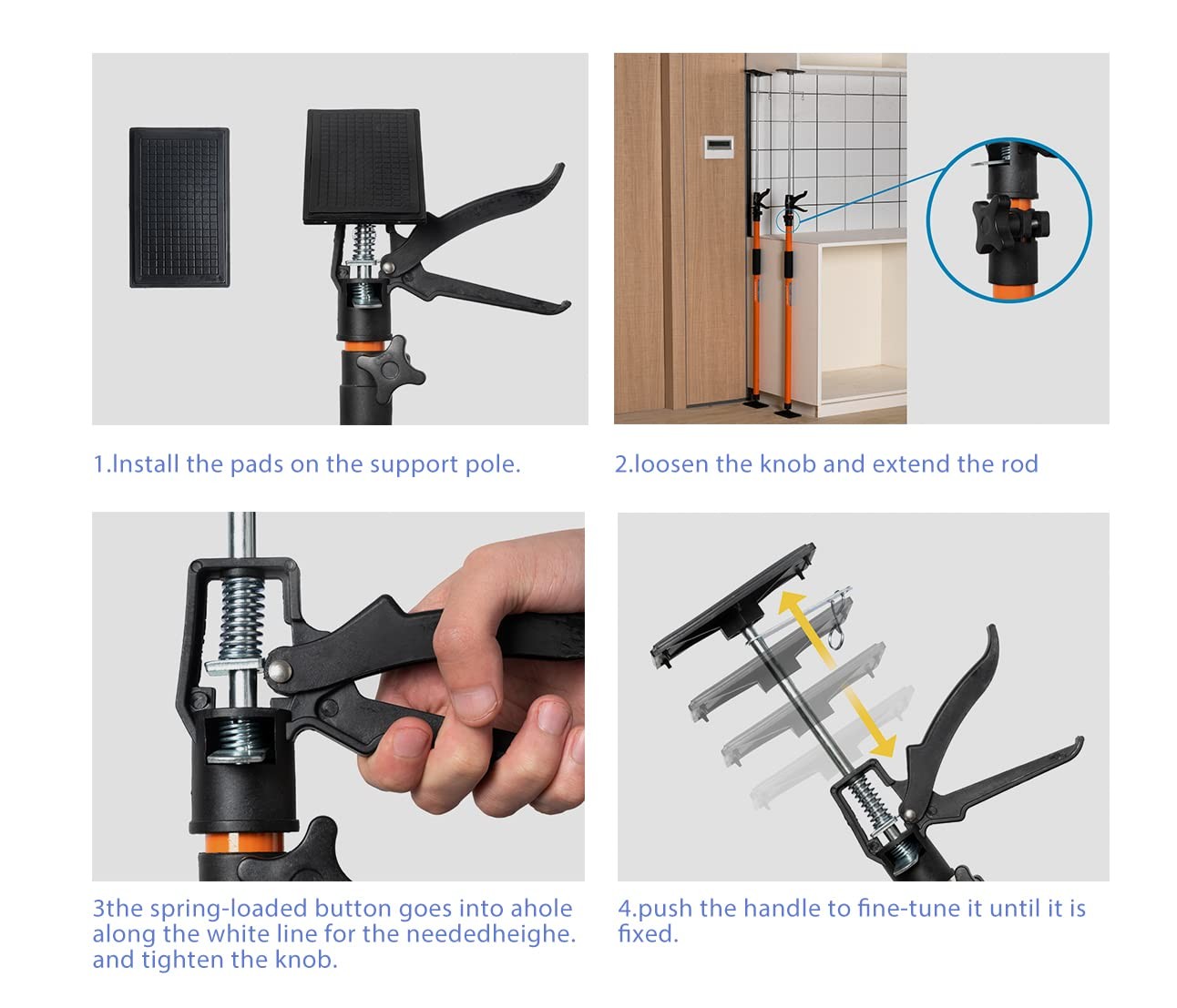 1.Install the pads on the support pole.

2.loosen the knob and extend the rod

3the spring-loaded button goes into ahole along the white line for the neededheighe. and tighten the knob.

4.push the handle to fine-tune it until it is fixed.