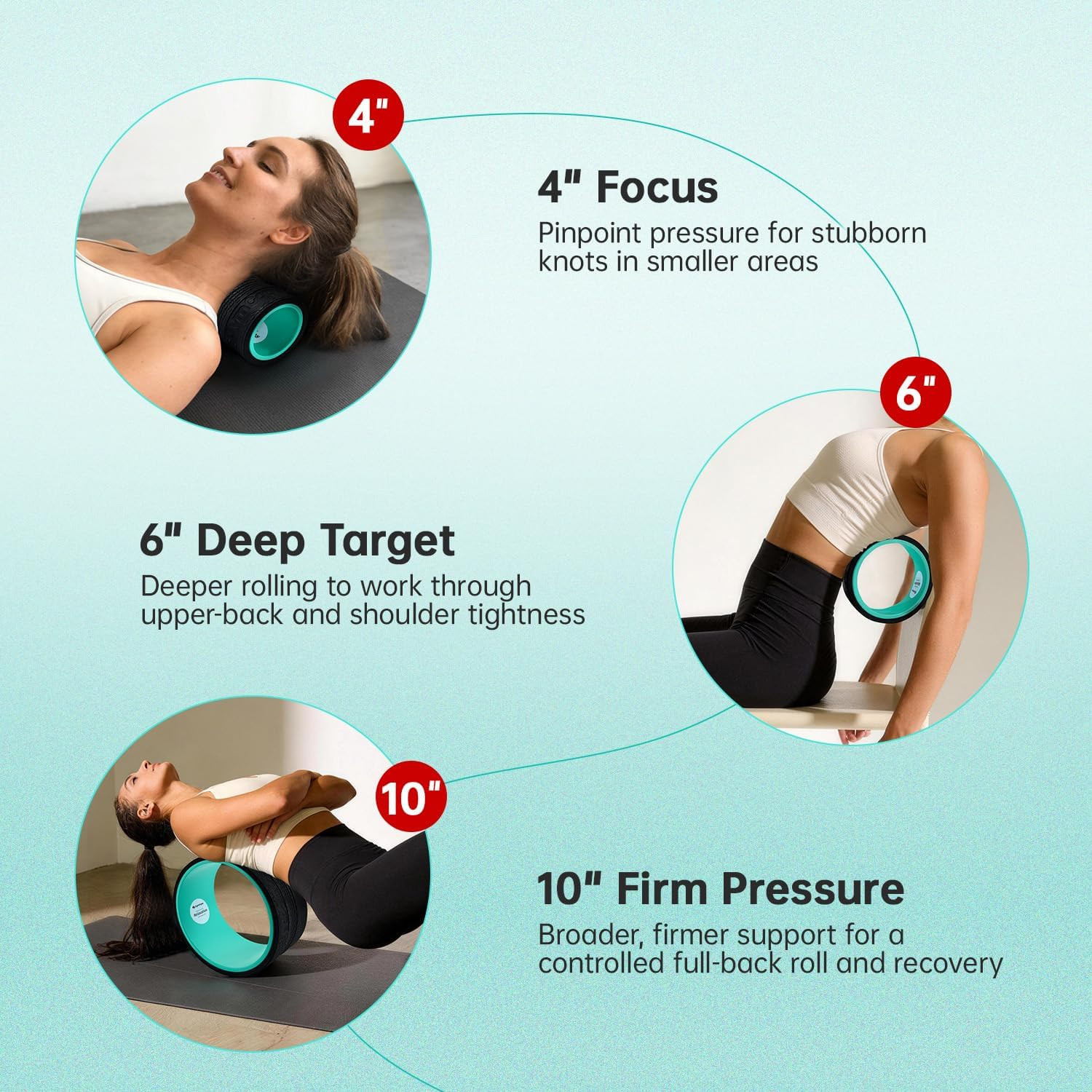 4"

4" Focus

Pinpoint pressure for stubborn knots in smaller areas

6"

6" Deep Target

Deeper rolling to work through upper-back and shoulder tightness

10"

10" Firm Pressure

Broader, firmer support for a controlled full-back roll and recovery