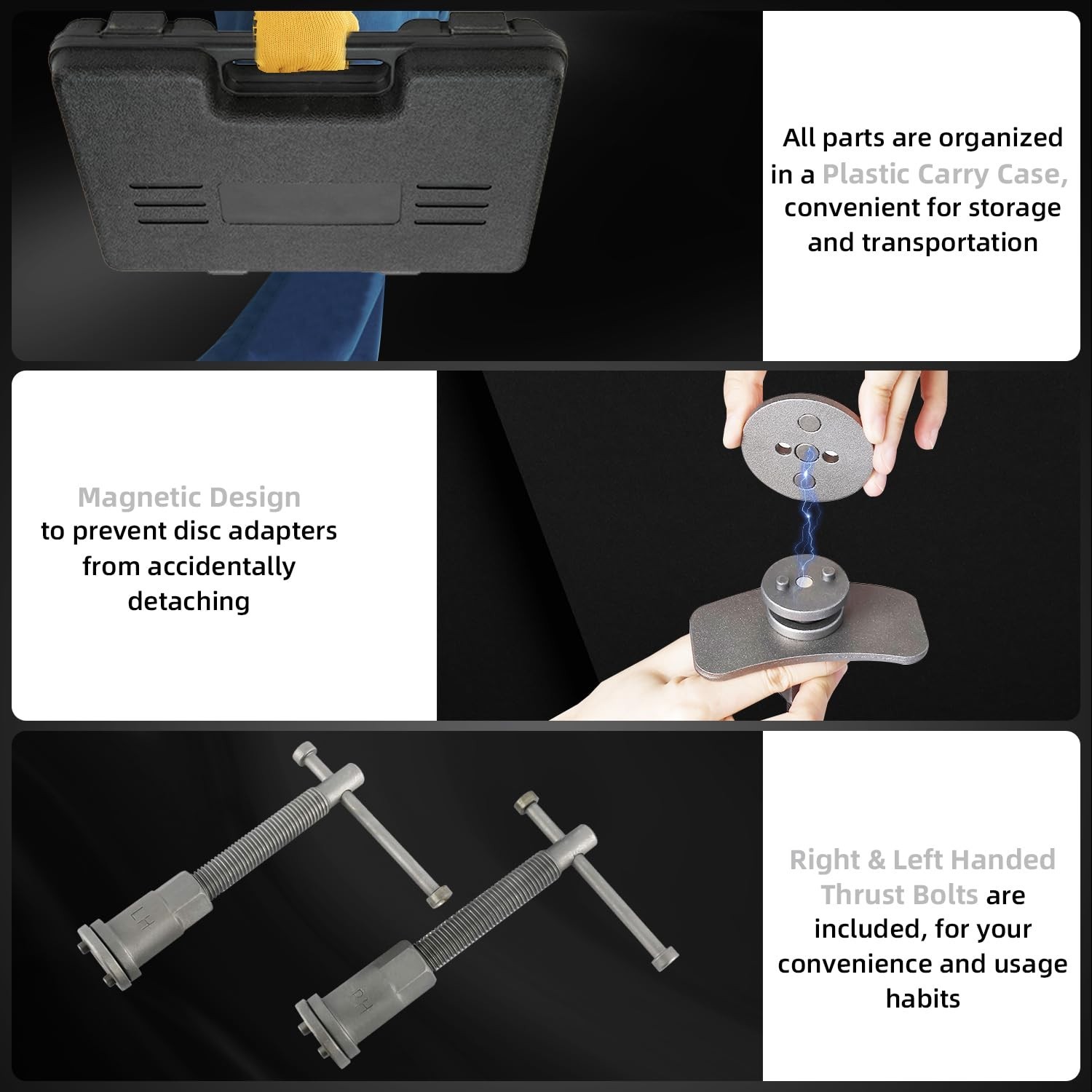 All parts are organized in a Plastic Carry Case, convenient for storage and transportation

Magnetic Design to prevent disc adapters from accidentally detaching

LH

RH

Right & Left Handed Thrust Bolts are included, for your convenience and usage habits