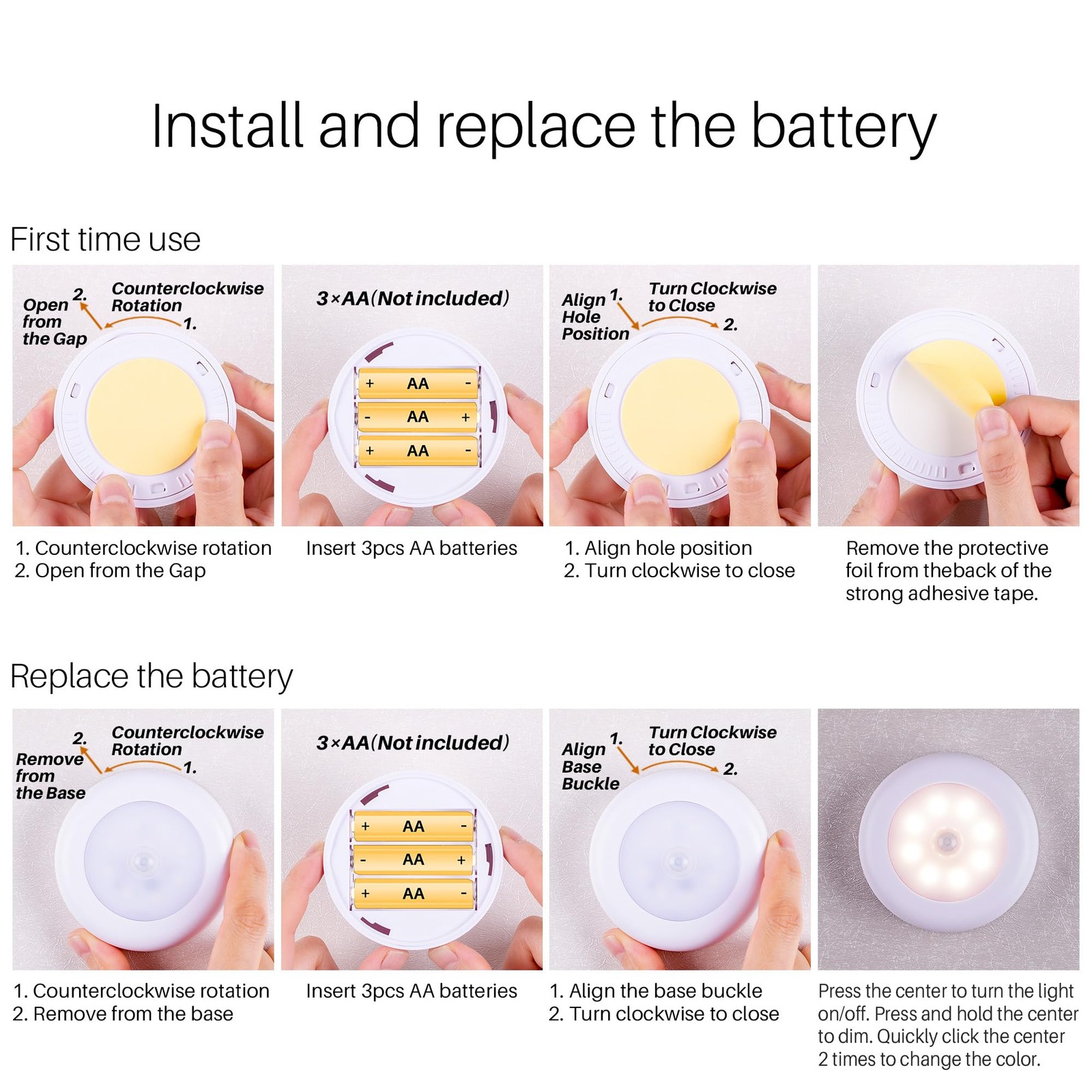 Install and replace the battery

First time use

Open from the Gap 2. Counterclockwise Rotation 1.

1. Counterclockwise rotation
2. Open from the Gap

3×AA(Not included)

+ AA -
- AA +
+ AA -

Insert 3pcs AA batteries

Align Hole Position 1. Turn Clockwise to Close 2.

1. Align hole position
2. Turn clockwise to close

Remove the protective foil from theback of the strong adhesive tape.

Replace the battery

Remove from the Base 2. Counterclockwise Rotation 1.

1. Counterclockwise rotation
2. Remove from the base

3×AA(Not included)

+ AA -
- AA +
+ AA -

Insert 3pcs AA batteries

Align Base Buckle 1. Turn Clockwise to Close 2.

1. Align the base buckle
2. Turn clockwise to close

Press the center to turn the light on/off. Press and hold the center to dim. Quickly click the center 2 times to change the color.