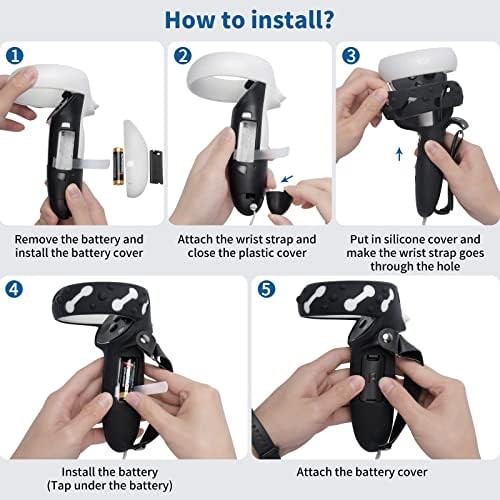 How to install?

1

Remove the battery and install the battery cover

2

Attach the wrist strap and close the plastic cover

3

Put in silicone cover and make the wrist strap goes through the hole

4

Install the battery (Tap under the battery)

5

Attach the battery cover