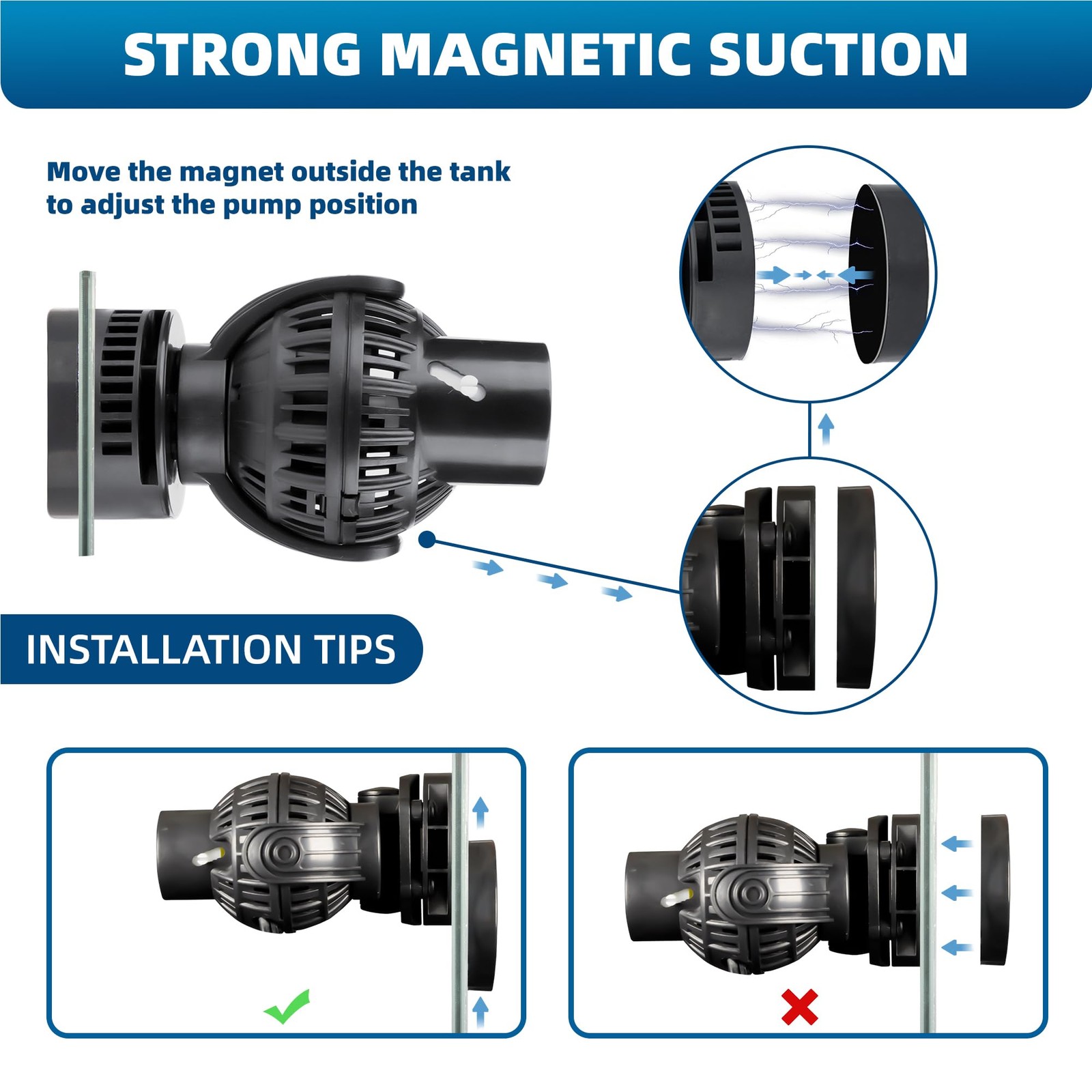 STRONG MAGNETIC SUCTION

Move the magnet outside the tank to adjust the pump position

INSTALLATION TIPS