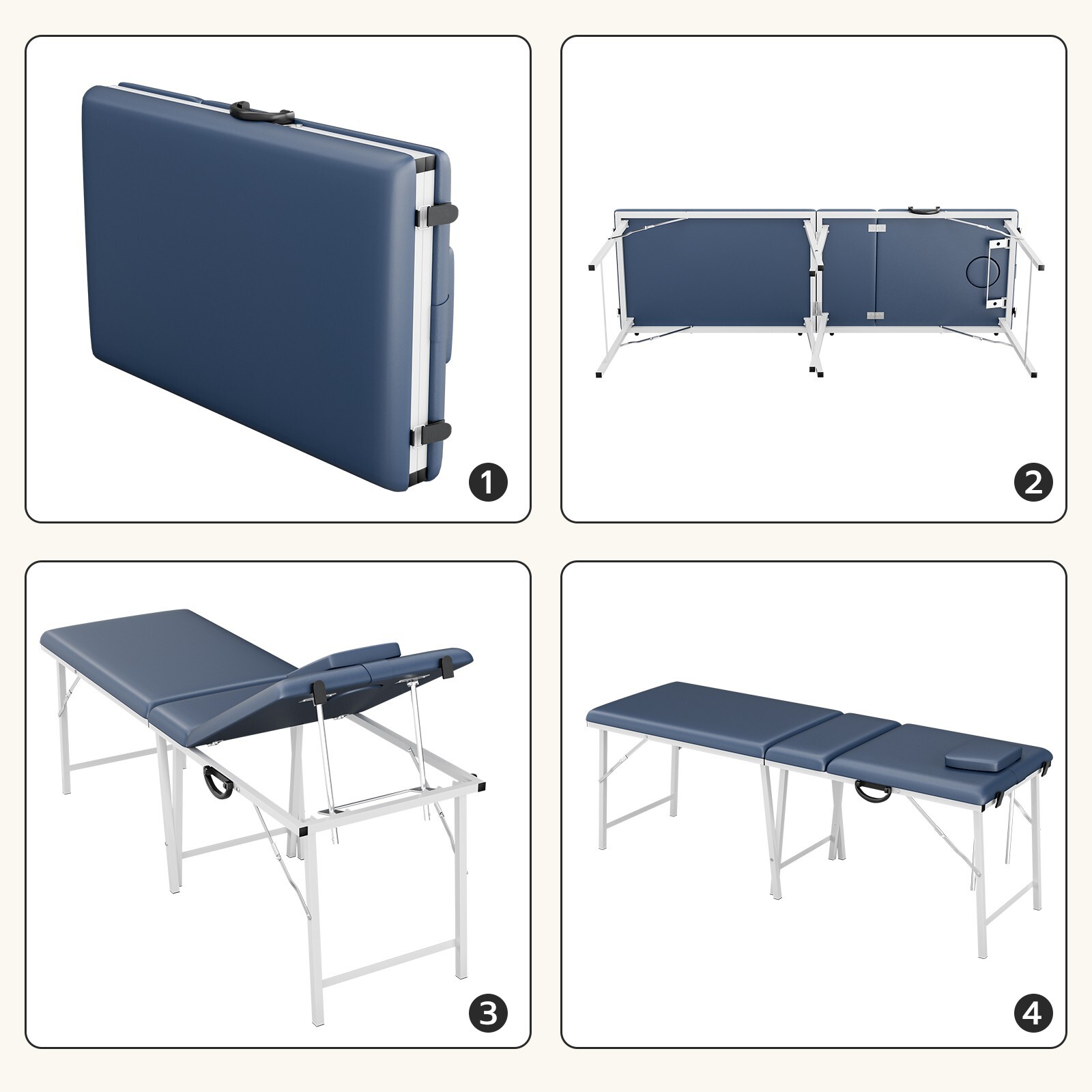 1

2

3

4