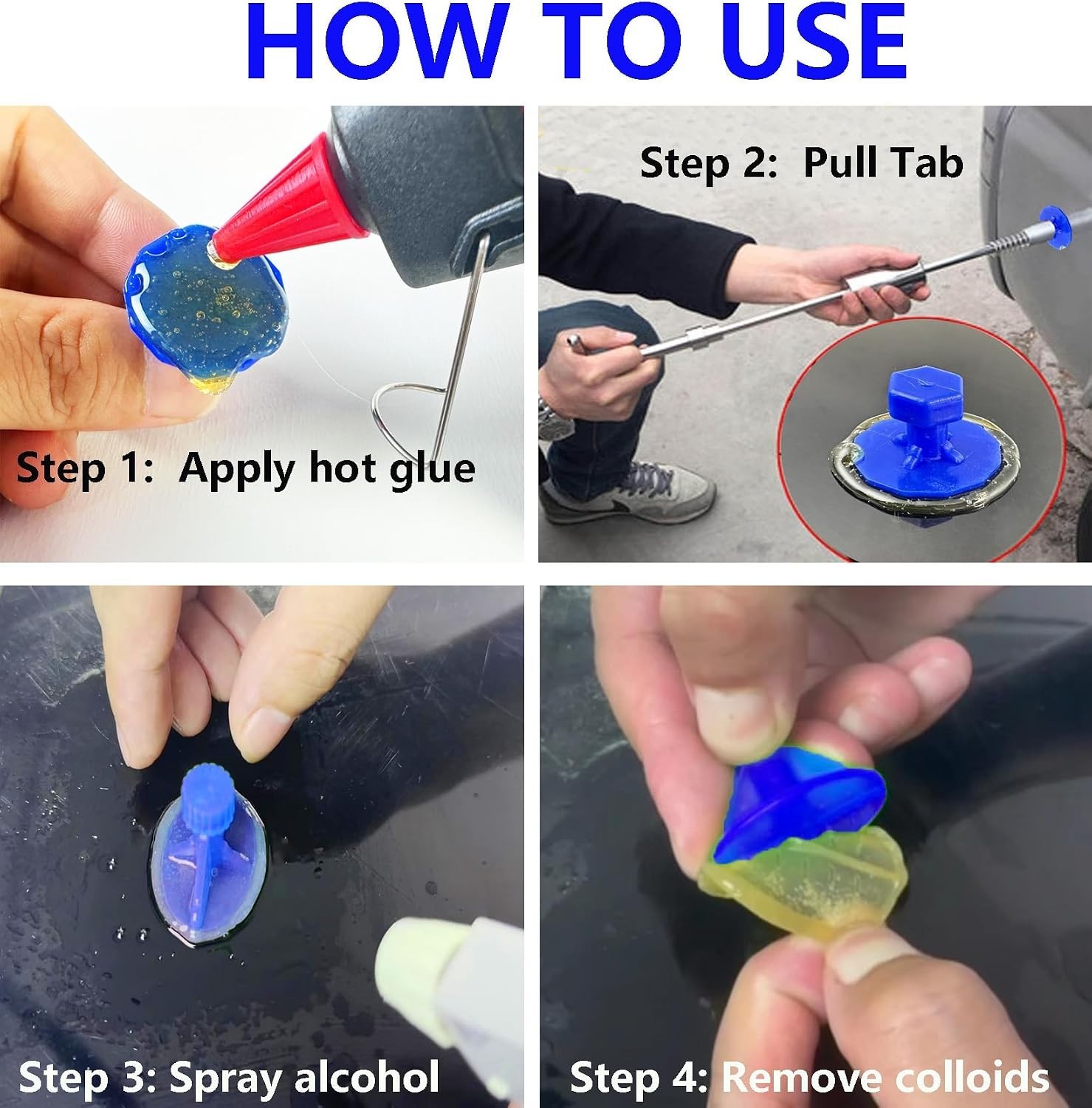 HOW TO USE

Step 1: Apply hot glue

Step 2: Pull Tab

Step 3: Spray alcohol

Step 4: Remove colloids