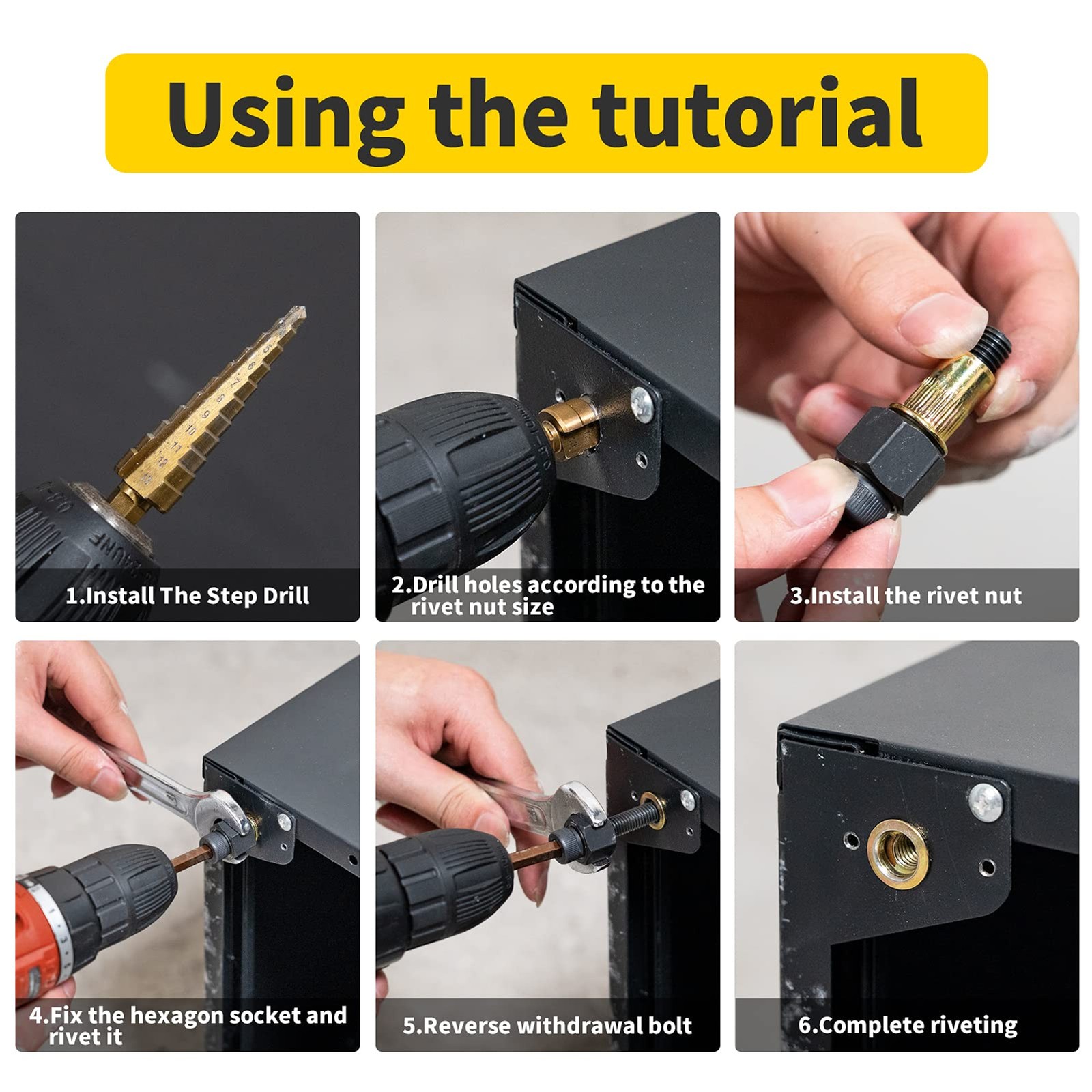 Using the tutorial

1.Install The Step Drill

2.Drill holes according to the rivet nut size

3.Install the rivet nut

4.Fix the hexagon socket and rivet it

5.Reverse withdrawal bolt

6.Complete riveting