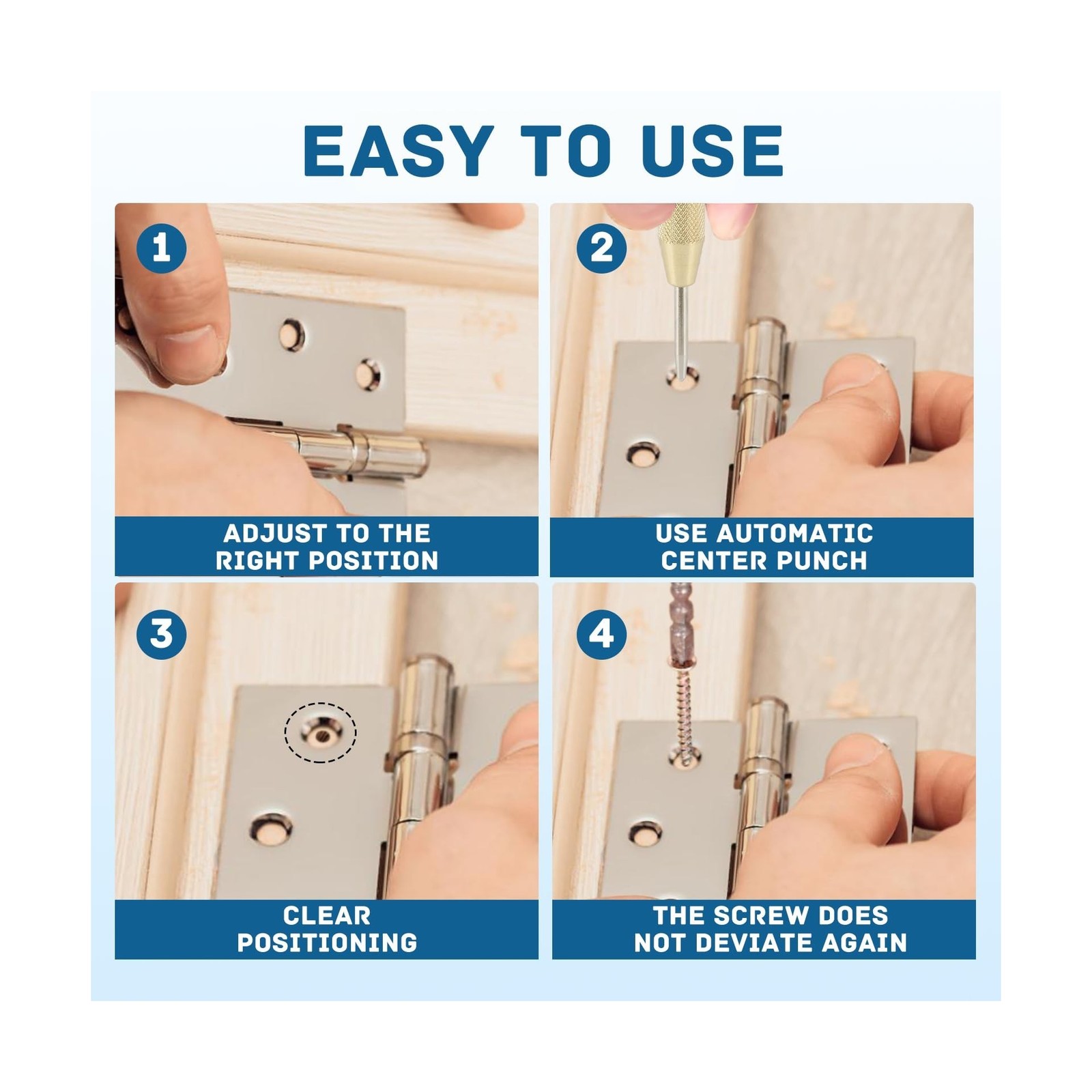 EASY TO USE

1

ADJUST TO THE RIGHT POSITION

2

USE AUTOMATIC CENTER PUNCH

3

CLEAR POSITIONING

4

THE SCREW DOES NOT DEVIATE AGAIN