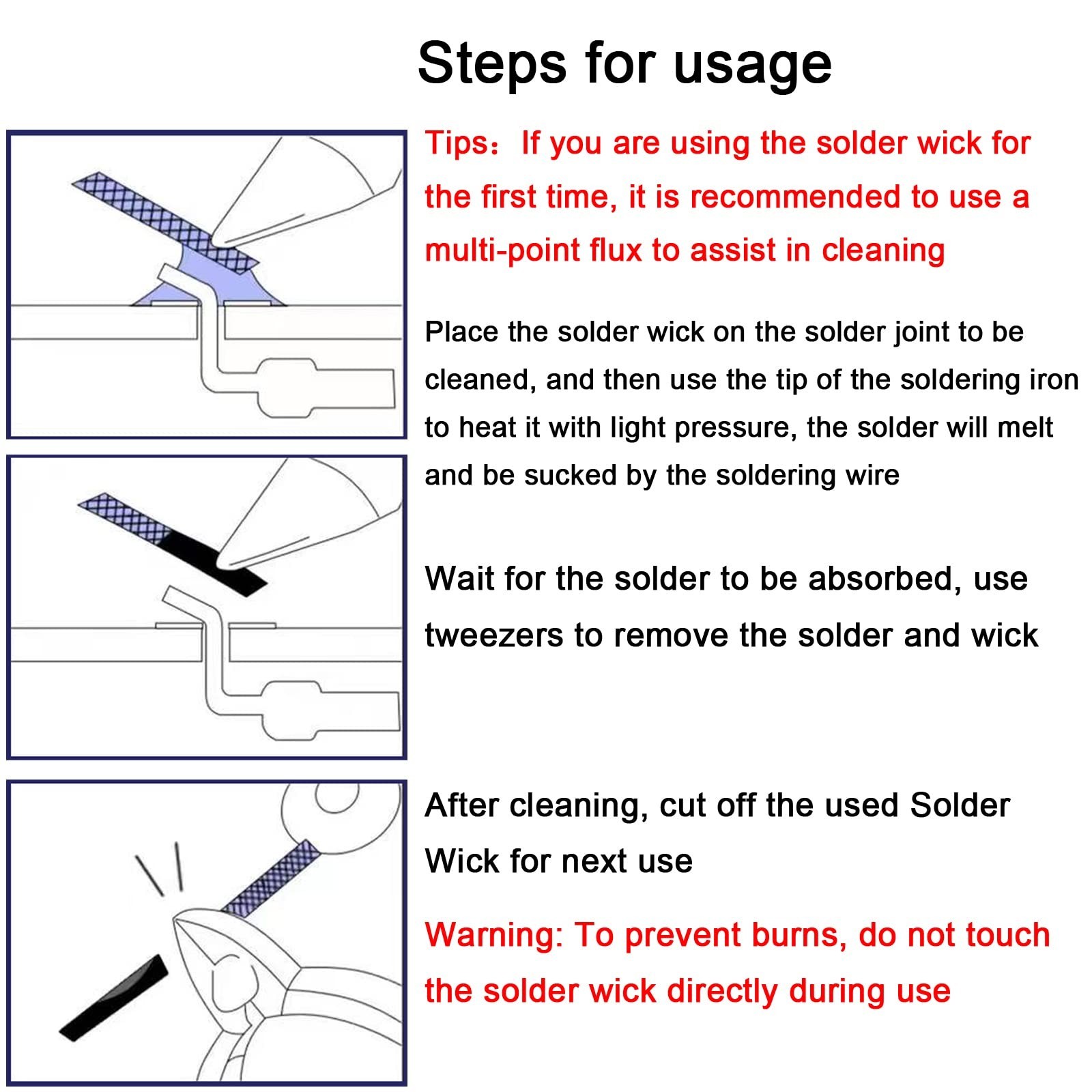 Steps for usage

Tips：If you are using the solder wick for the first time, it is recommended to use a multi-point flux to assist in cleaning

Place the solder wick on the solder joint to be cleaned, and then use the tip of the soldering iron to heat it with light pressure, the solder will melt and be sucked by the soldering wire

Wait for the solder to be absorbed, use tweezers to remove the solder and wick

After cleaning, cut off the used Solder Wick for next use

Warning: To prevent burns, do not touch the solder wick directly during use