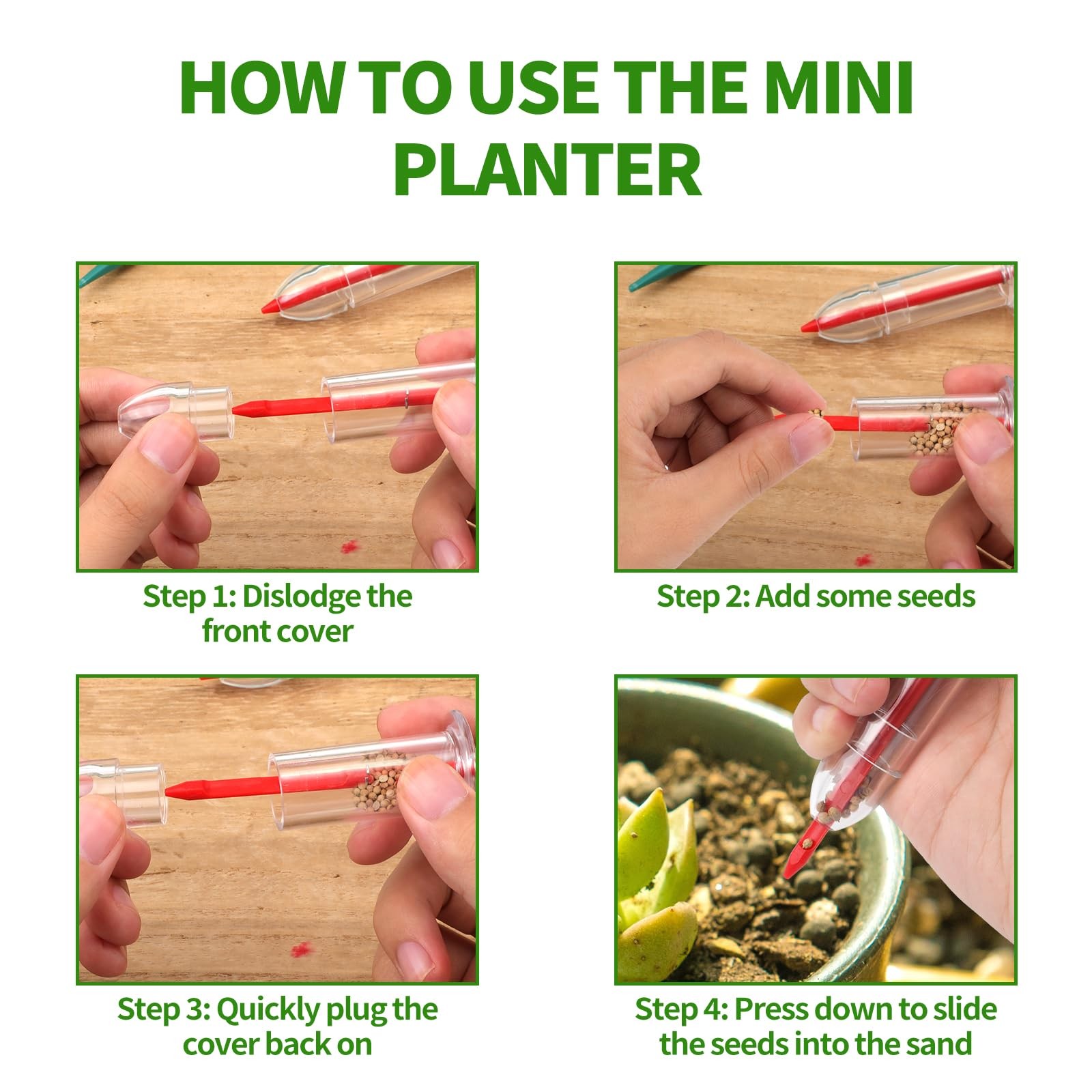 HOW TO USE THE MINI PLANTER

Step 1: Dislodge the front cover

Step 2: Add some seeds

Step 3: Quickly plug the cover back on

Step 4: Press down to slide the seeds into the sand