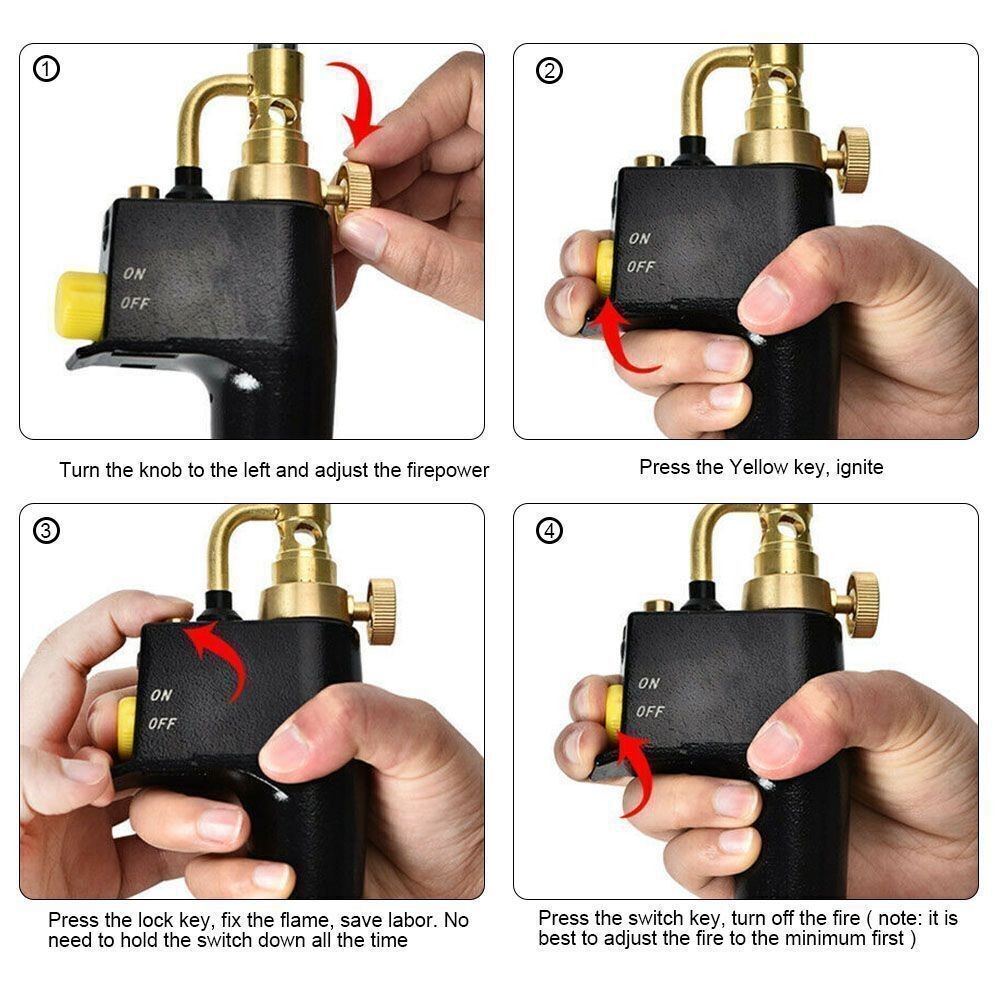 ①

ON
OFF

Turn the knob to the left and adjust the firepower

②

ON
OFF

Press the Yellow key, ignite

③

ON
OFF

Press the lock key, fix the flame, save labor. No need to hold the switch down all the time

④

ON
OFF

Press the switch key, turn off the fire ( note: it is best to adjust the fire to the minimum first )