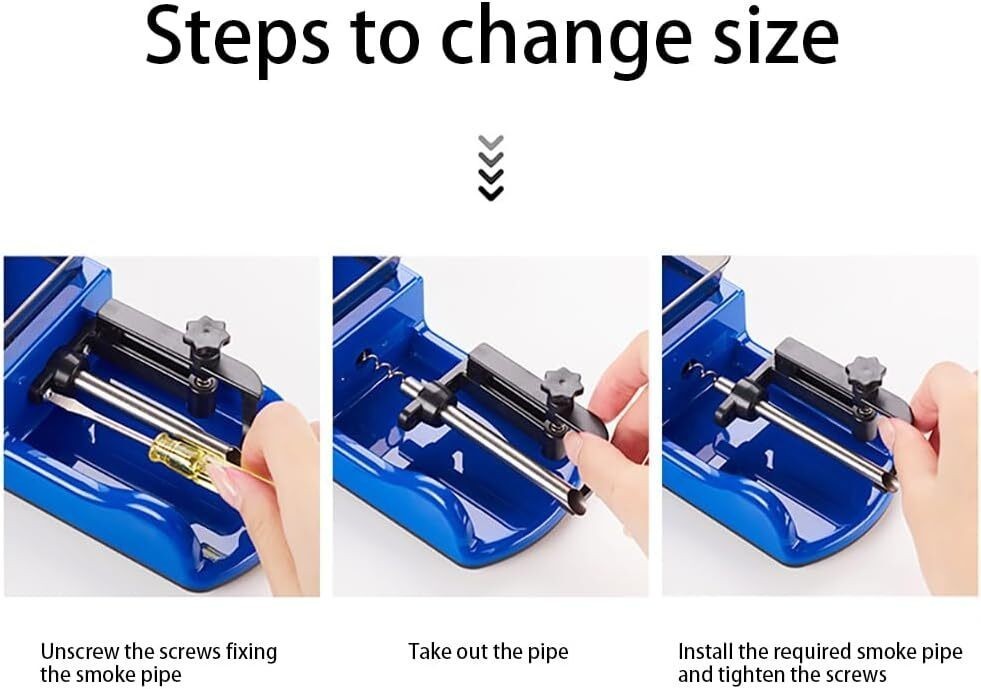 Steps to change size

Unscrew the screws fixing the smoke pipe

Take out the pipe

Install the required smoke pipe and tighten the screws