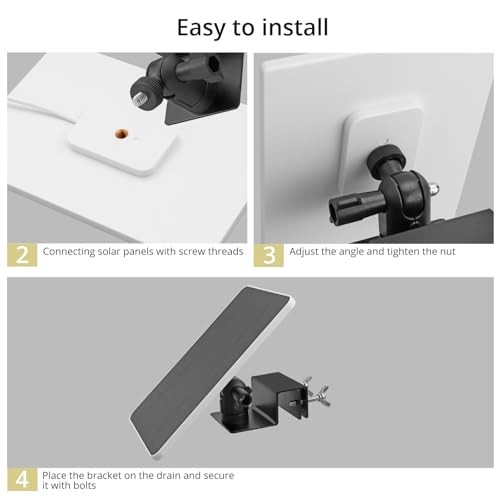 Easy to install

2 Connecting solar panels with screw threads

3 Adjust the angle and tighten the nut

4 Place the bracket on the drain and secure it with bolts