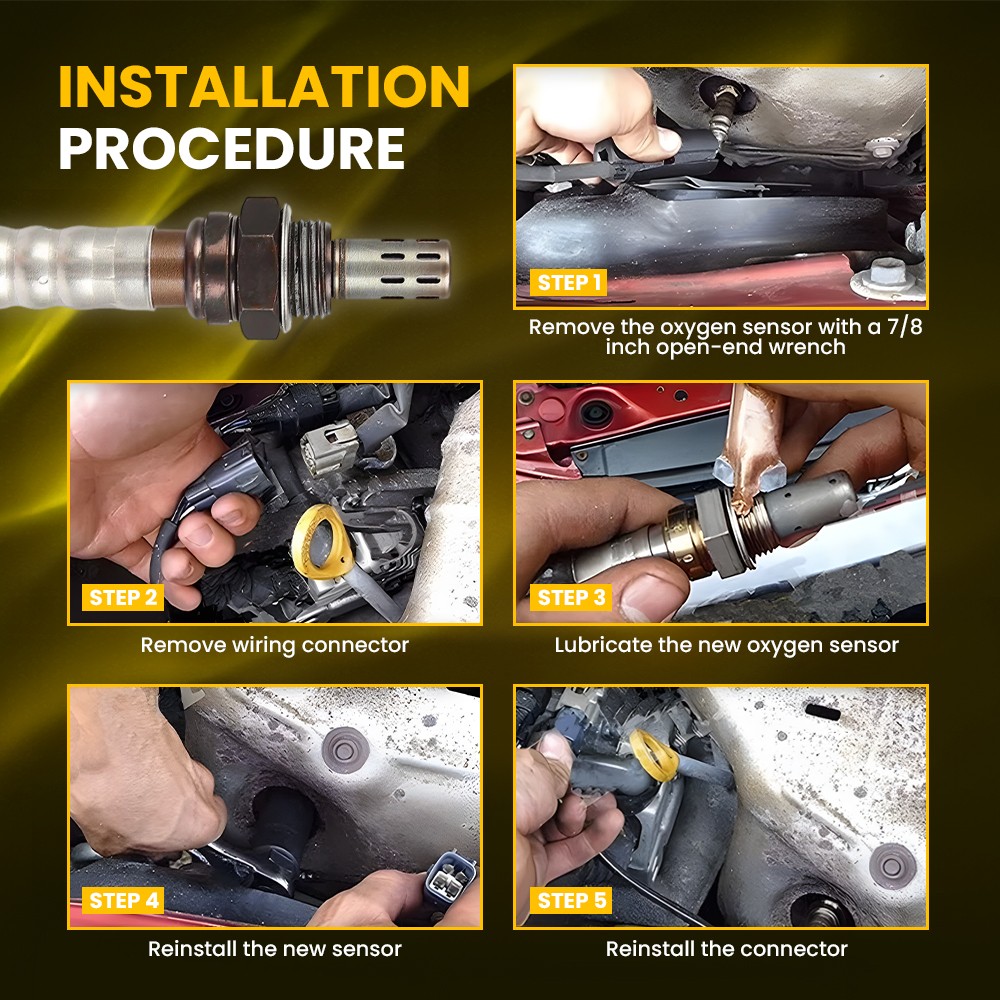 INSTALLATION PROCEDURE

STEP 1
Remove the oxygen sensor with a 7/8 inch open-end wrench

STEP 2
Remove wiring connector

STEP 3
Lubricate the new oxygen sensor

STEP 4
Reinstall the new sensor

STEP 5
Reinstall the connector