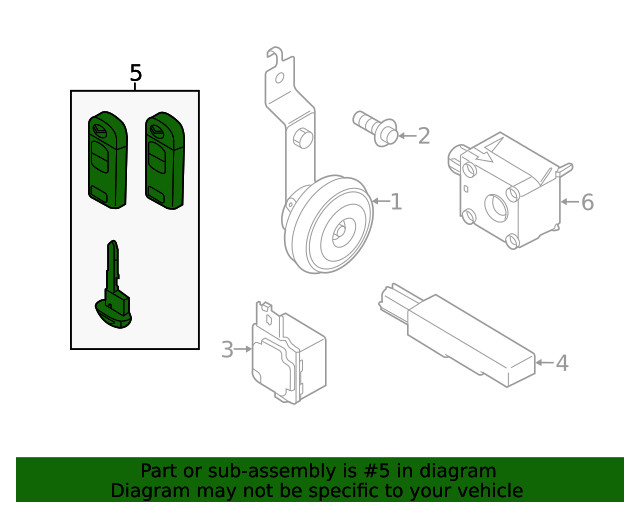 5

2

1

6

3

4

Part or sub-assembly is #5 in diagram
Diagram may not be specific to your vehicle