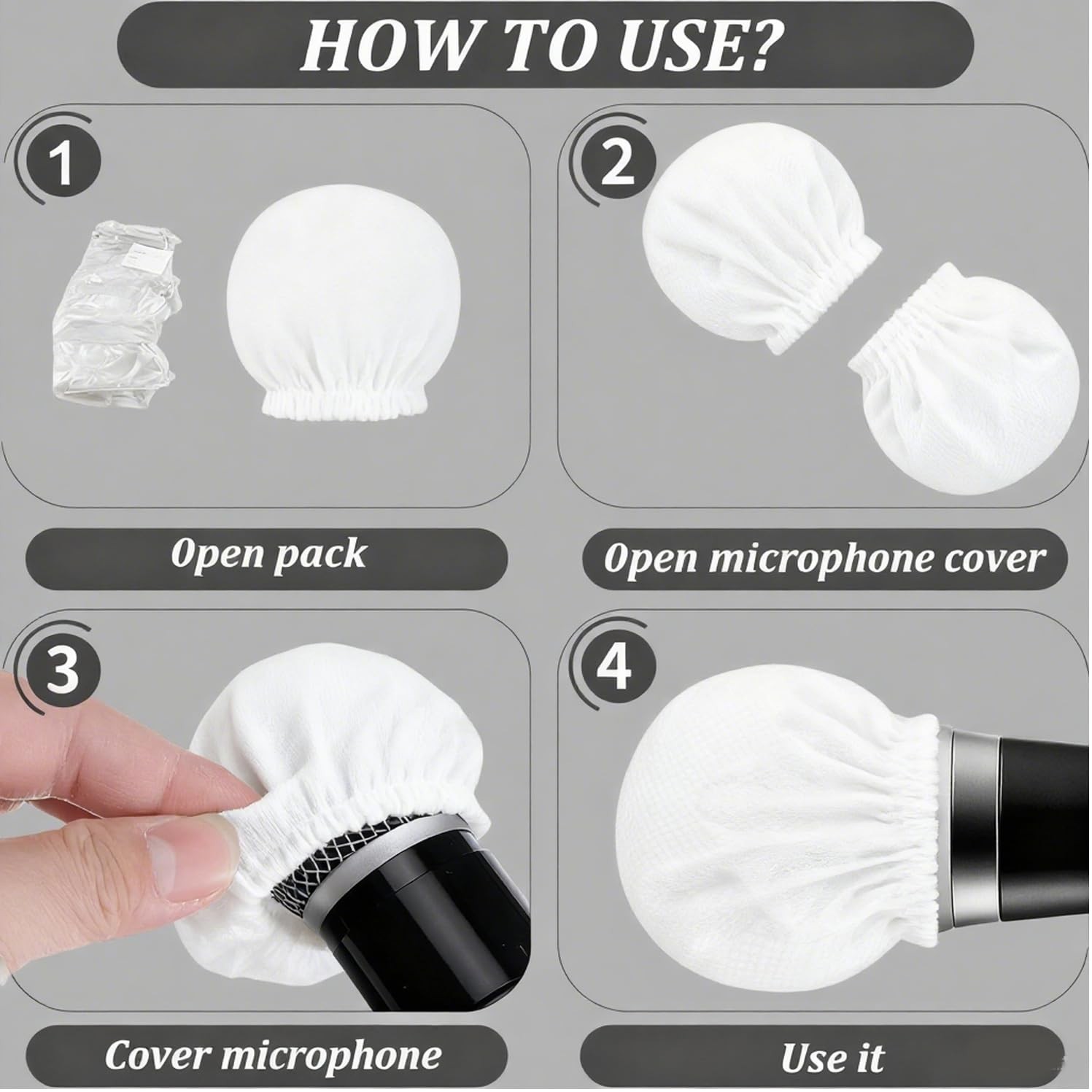 HOW TO USE?

1

Open pack

2

Open microphone cover

3

Cover microphone

4

Use it