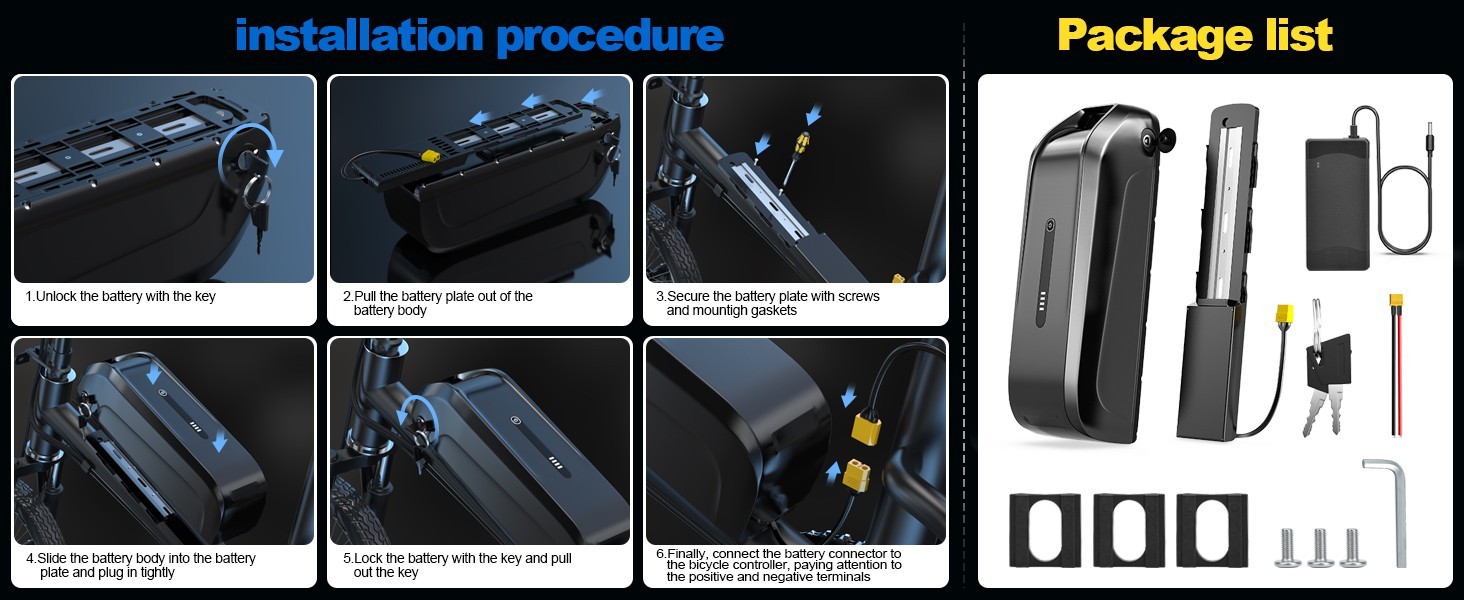 installation procedure

1.Unlock the battery with the key

2.Pull the battery plate out of the battery body

3.Secure the battery plate with screws and mountigh gaskets

4.Slide the battery body into the battery plate and plug in tightly

5.Lock the battery with the key and pull out the key

6.Finally, connect the battery connector to the bicycle controller, paying attention to the positive and negative terminals

Package list