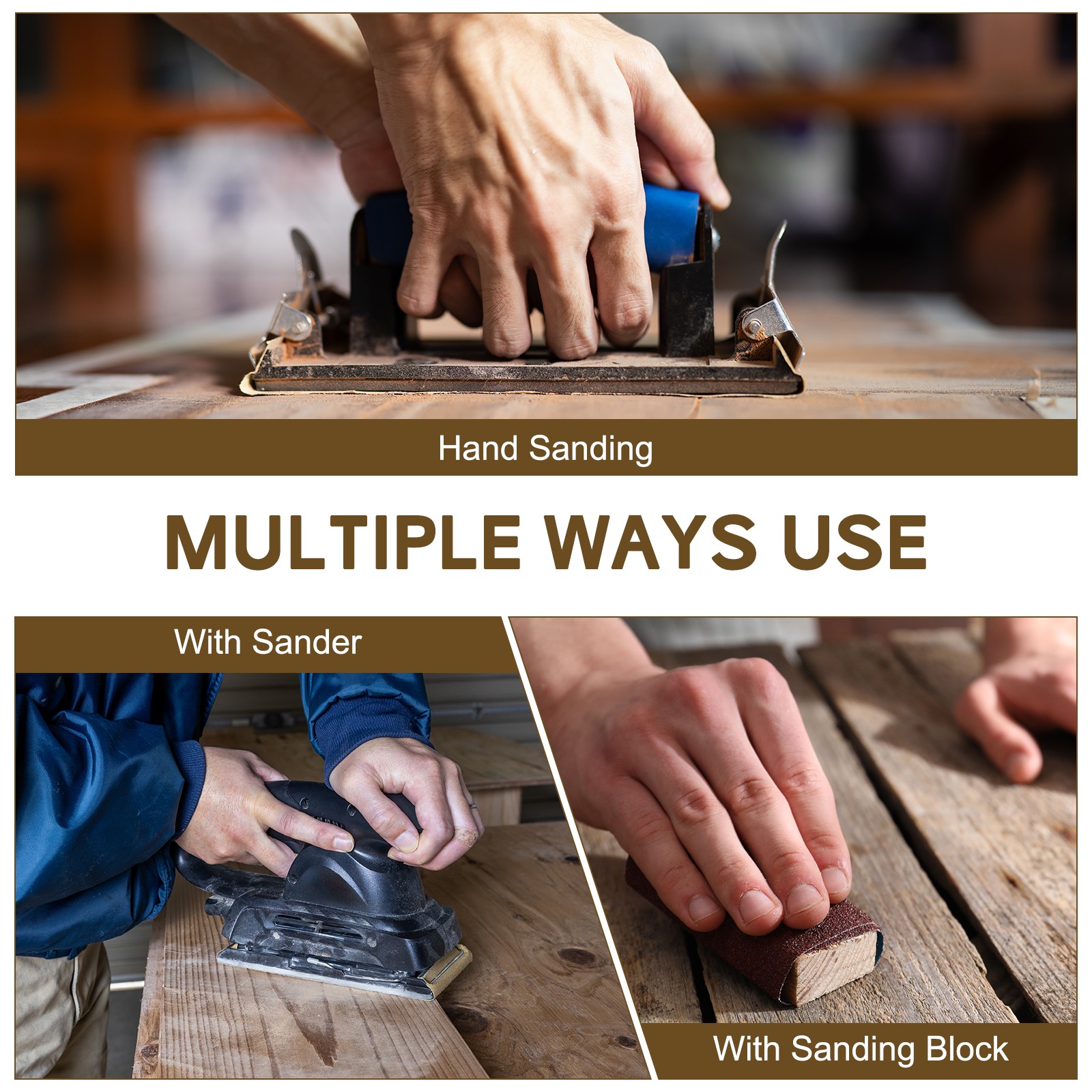 Hand Sanding

MULTIPLE WAYS USE

With Sander

With Sanding Block