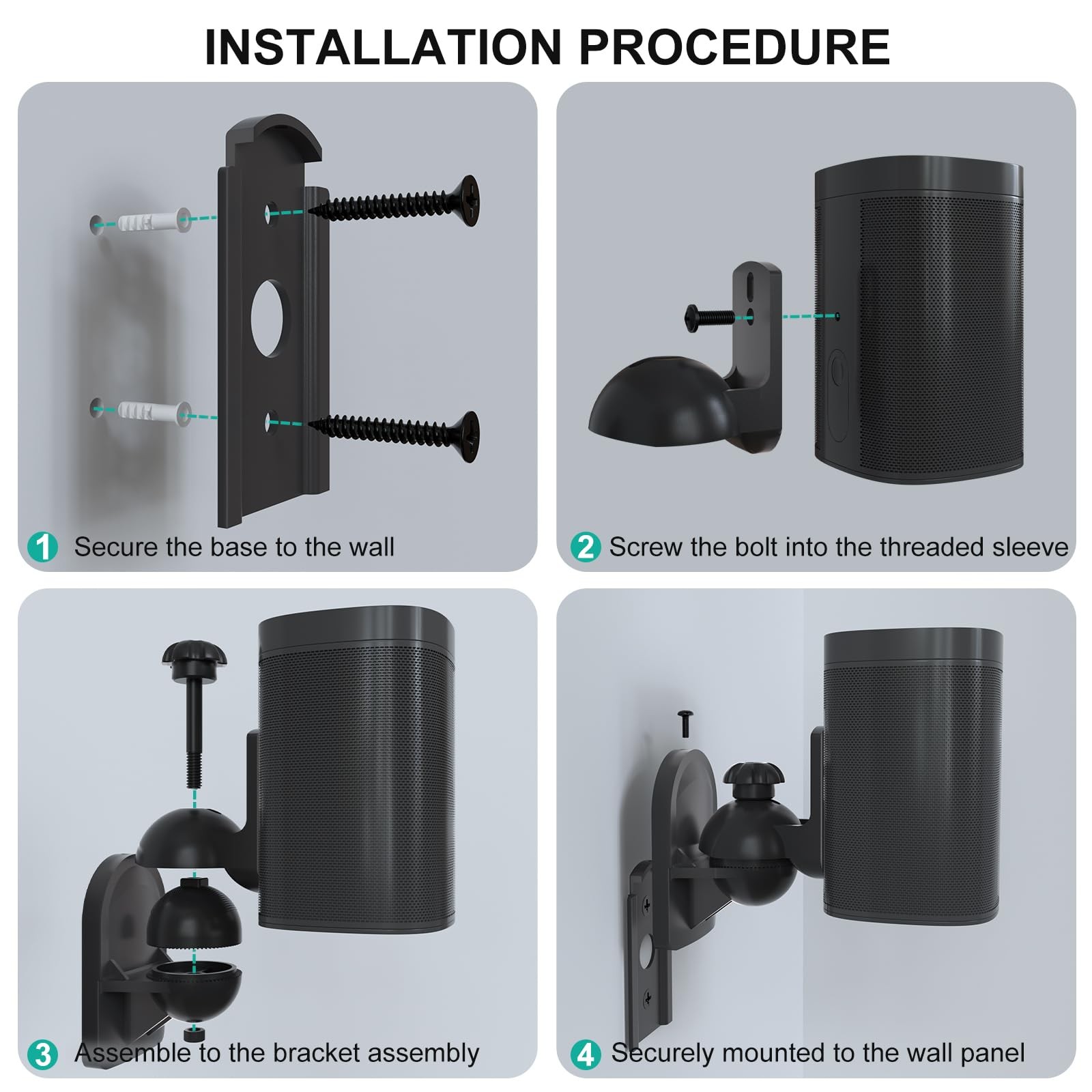 INSTALLATION PROCEDURE

1 Secure the base to the wall

2 Screw the bolt into the threaded sleeve

3 Assemble to the bracket assembly

4 Securely mounted to the wall panel