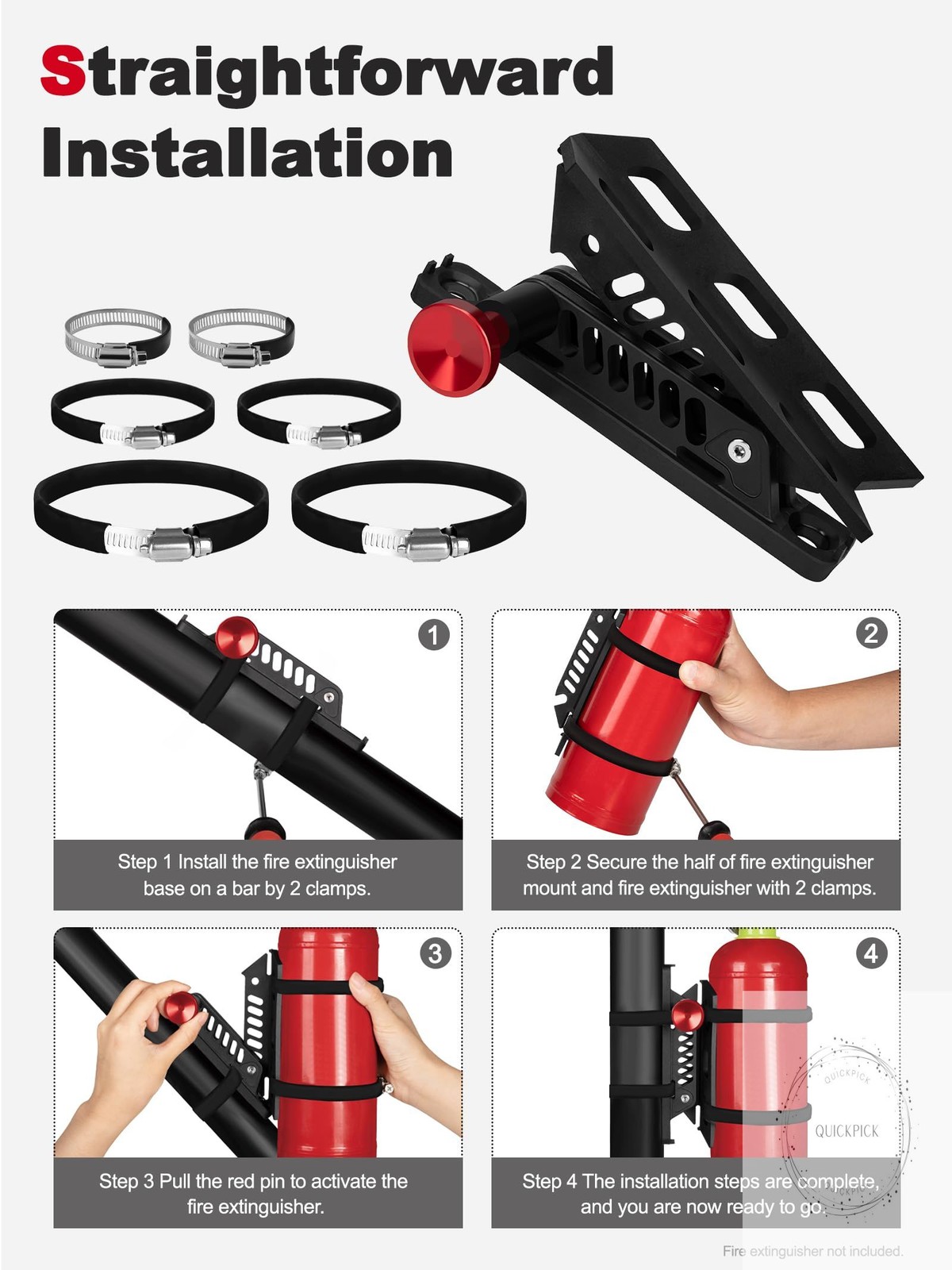 Straightforward Installation

1

Step 1 Install the fire extinguisher base on a bar by 2 clamps.

2

Step 2 Secure the half of fire extinguisher mount and fire extinguisher with 2 clamps.

3

Step 3 Pull the red pin to activate the fire extinguisher.

4

QUICKPICK

QUICKPICK

Step 4 The installation steps are complete, and you are now ready to go.

Fire extinguisher not included.