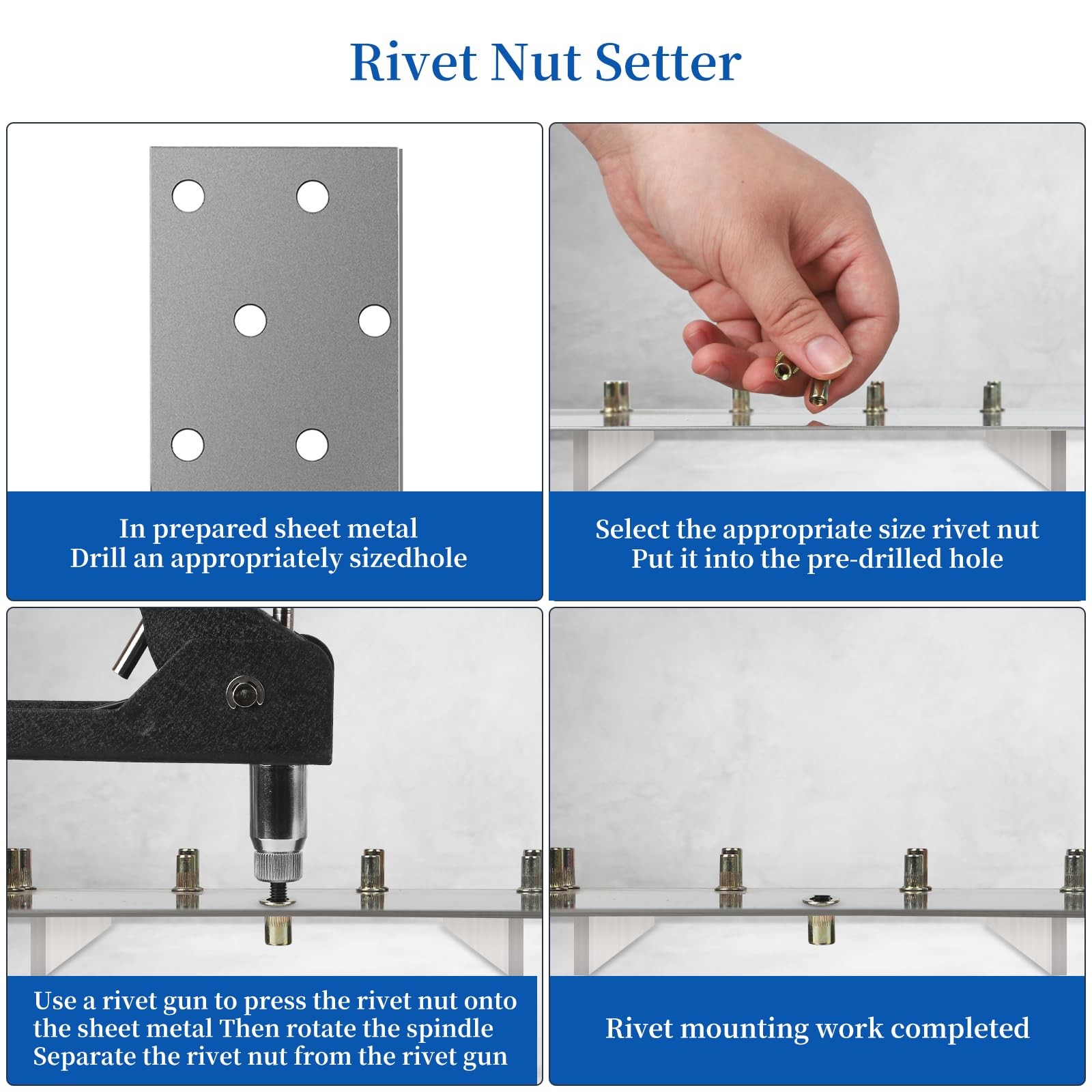 Rivet Nut Setter

In prepared sheet metal
Drill an appropriately sizedhole

Select the appropriate size rivet nut
Put it into the pre-drilled hole

Use a rivet gun to press the rivet nut onto the sheet metal Then rotate the spindle Separate the rivet nut from the rivet gun

Rivet mounting work completed