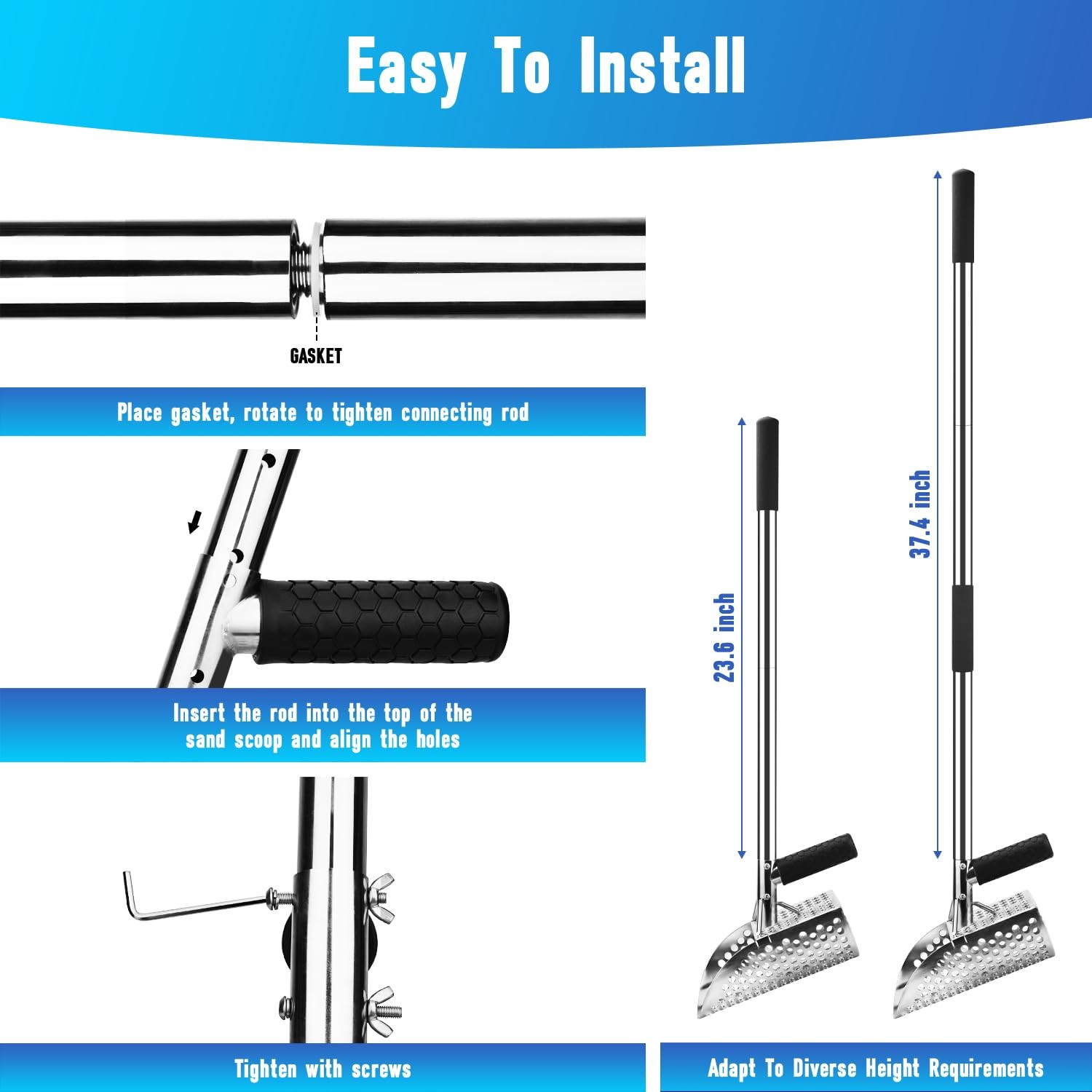 Easy To Install

GASKET

Place gasket, rotate to tighten connecting rod

Insert the rod into the top of the sand scoop and align the holes

Tighten with screws

23.6 inch

37.4 inch

Adapt To Diverse Height Requirements