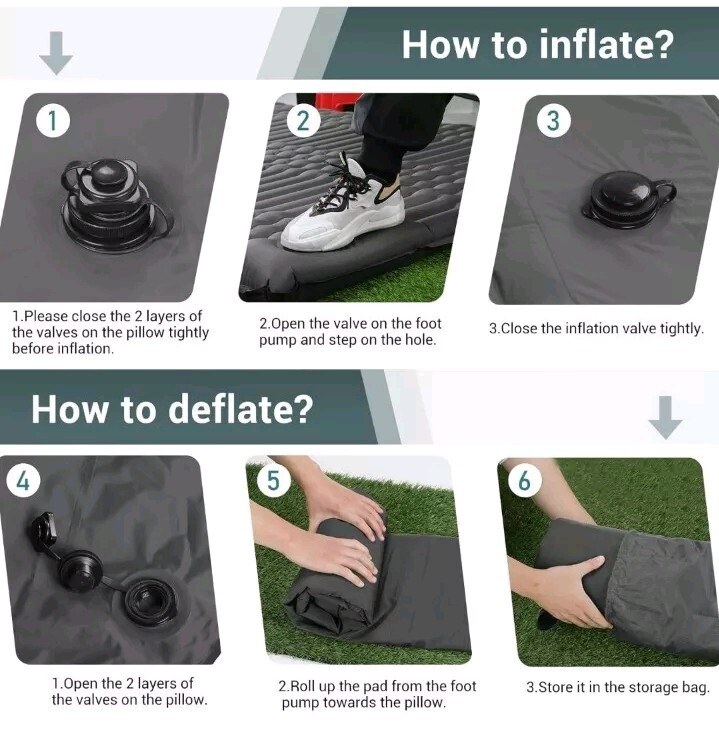 How to inflate?

1

2

3

1.Please close the 2 layers of the valves on the pillow tightly before inflation.

2.Open the valve on the foot pump and step on the hole.

3.Close the inflation valve tightly.

How to deflate?

4

5

6

1.Open the 2 layers of the valves on the pillow.

2.Roll up the pad from the foot pump towards the pillow.

3.Store it in the storage bag.