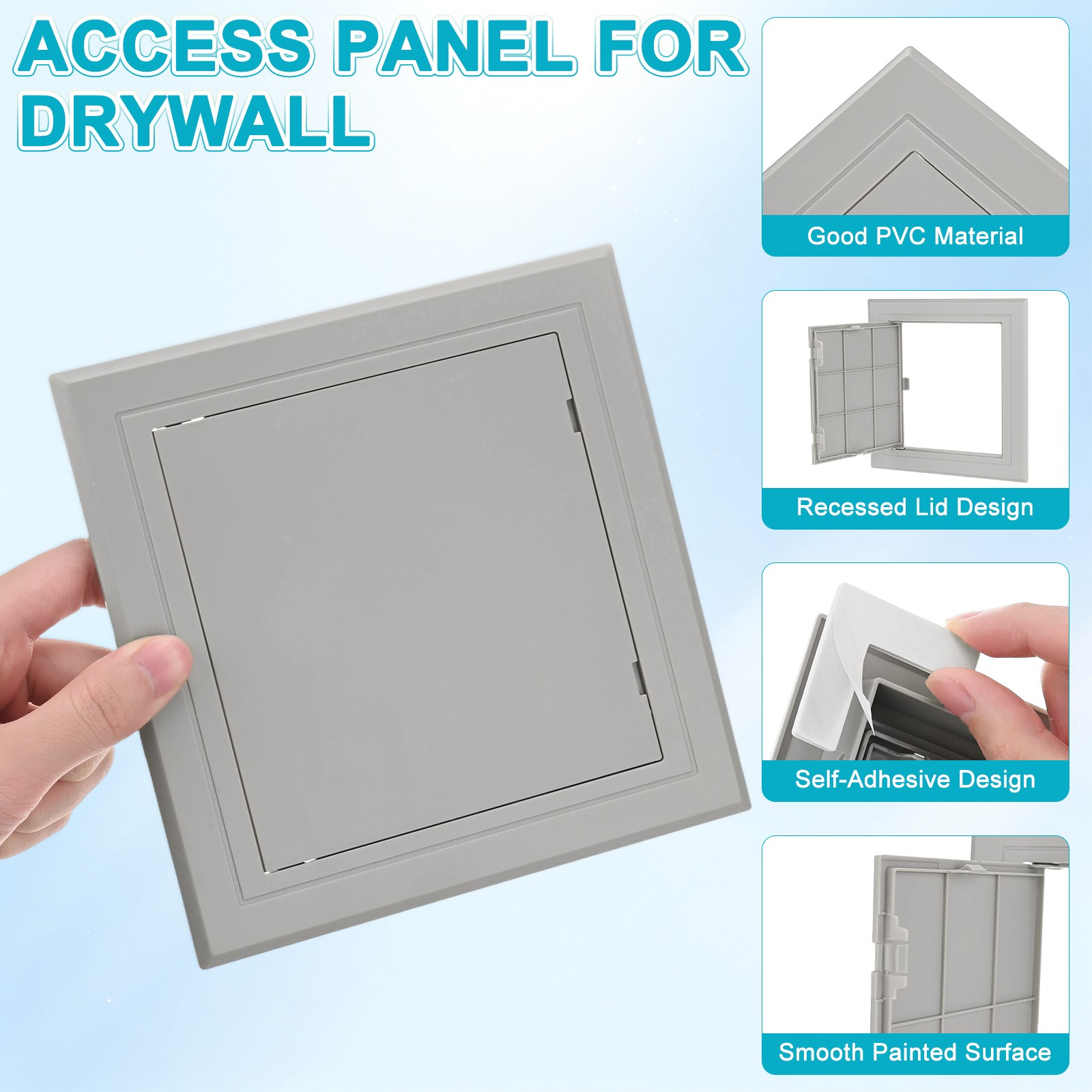 ACCESS PANEL FOR DRYWALL

Good PVC Material

Recessed Lid Design

Self-Adhesive Design

Smooth Painted Surface