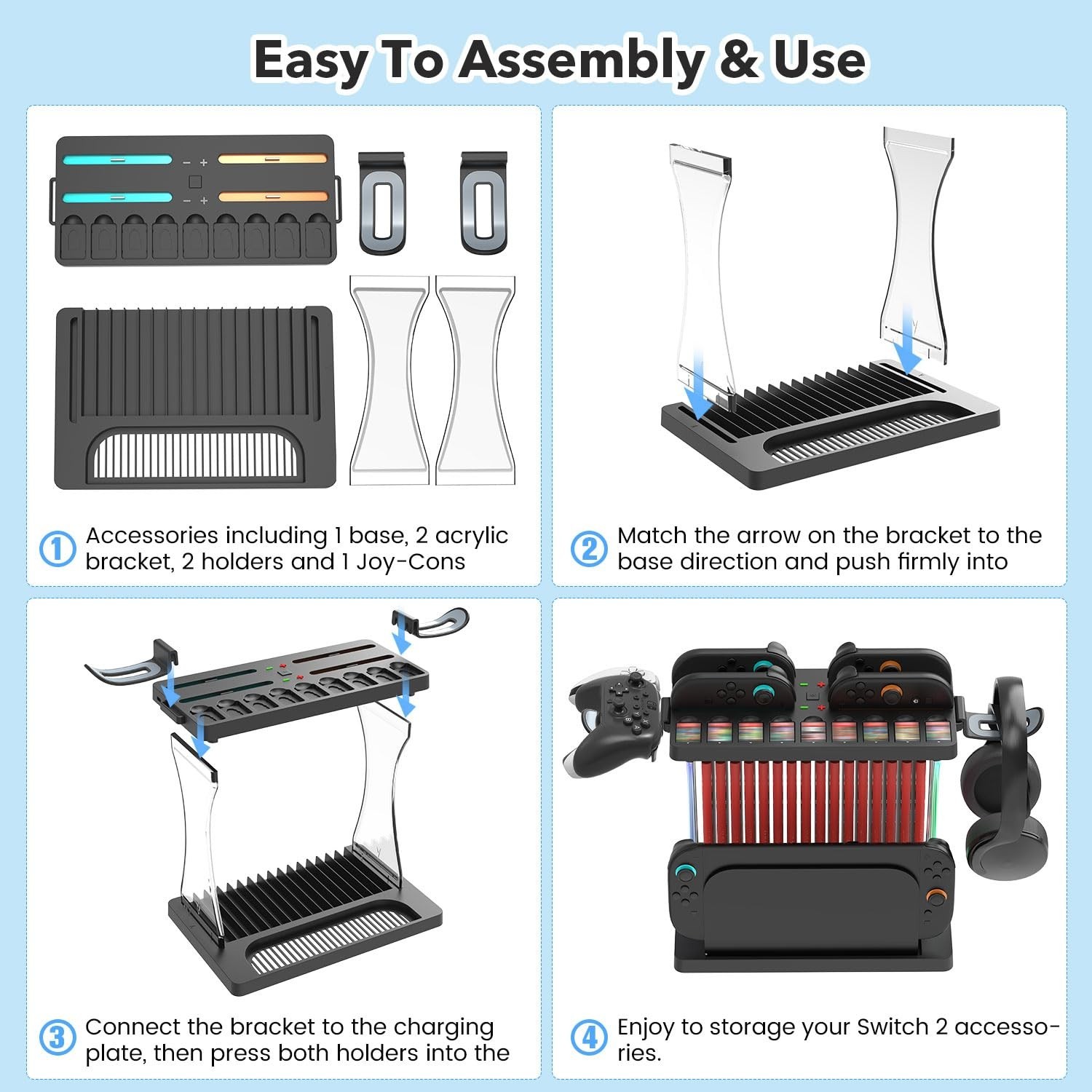 Easy To Assembly & Use

1 Accessories including 1 base, 2 acrylic bracket, 2 holders and 1 Joy-Cons

2 Match the arrow on the bracket to the base direction and push firmly into

3 Connect the bracket to the charging plate, then press both holders into the

4 Enjoy to storage your Switch 2 accessories.