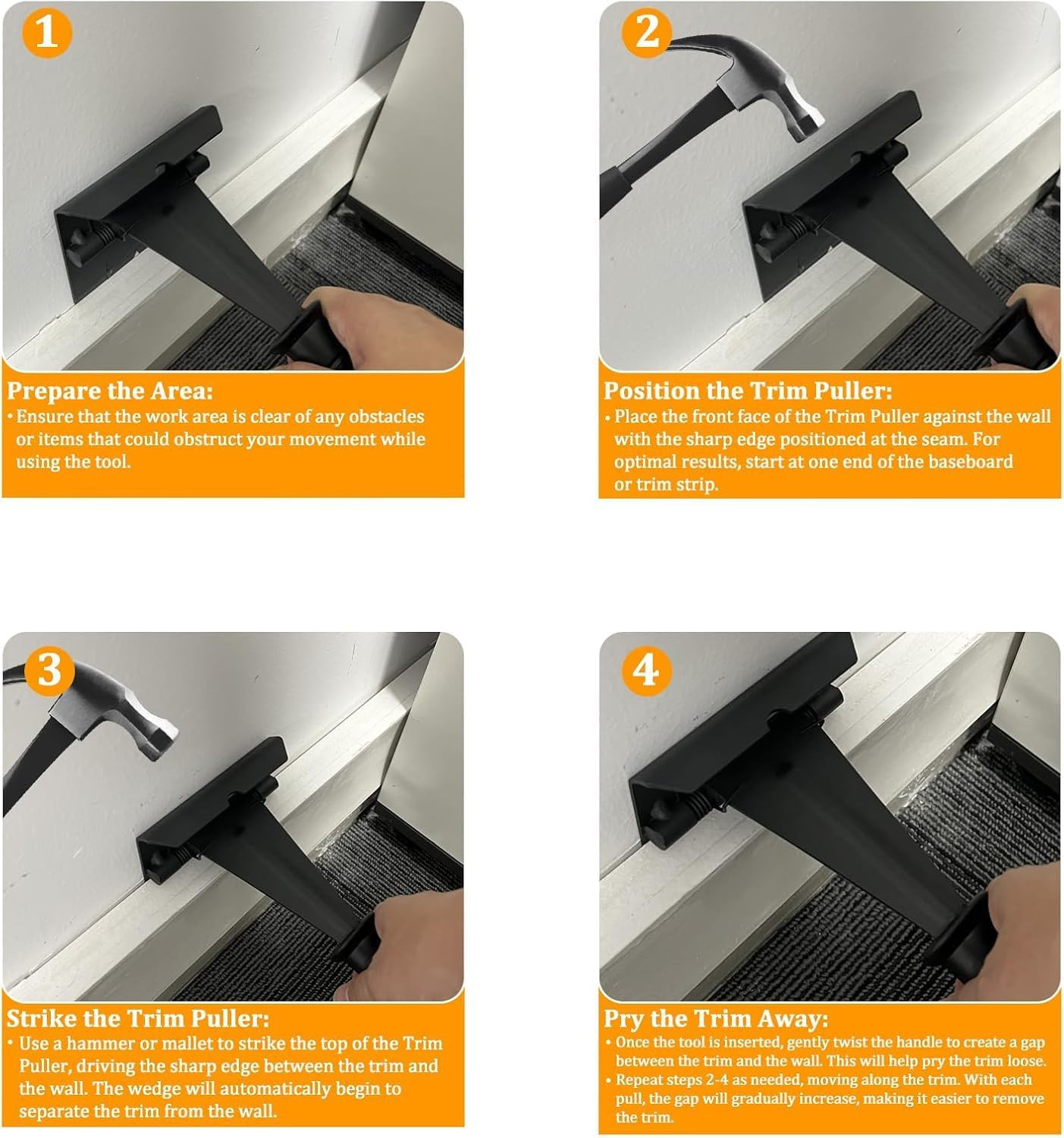 1

Prepare the Area:
• Ensure that the work area is clear of any obstacles or items that could obstruct your movement while using the tool.

2

Position the Trim Puller:
• Place the front face of the Trim Puller against the wall with the sharp edge positioned at the seam. For optimal results, start at one end of the baseboard or trim strip.

3

Strike the Trim Puller:
• Use a hammer or mallet to strike the top of the Trim Puller, driving the sharp edge between the trim and the wall. The wedge will automatically begin to separate the trim from the wall.

4

Pry the Trim Away:
• Once the tool is inserted, gently twist the handle to create a gap between the trim and the wall. This will help pry the trim loose.
• Repeat steps 2-4 as needed, moving along the trim. With each pull, the gap will gradually increase, making it easier to remove the trim.