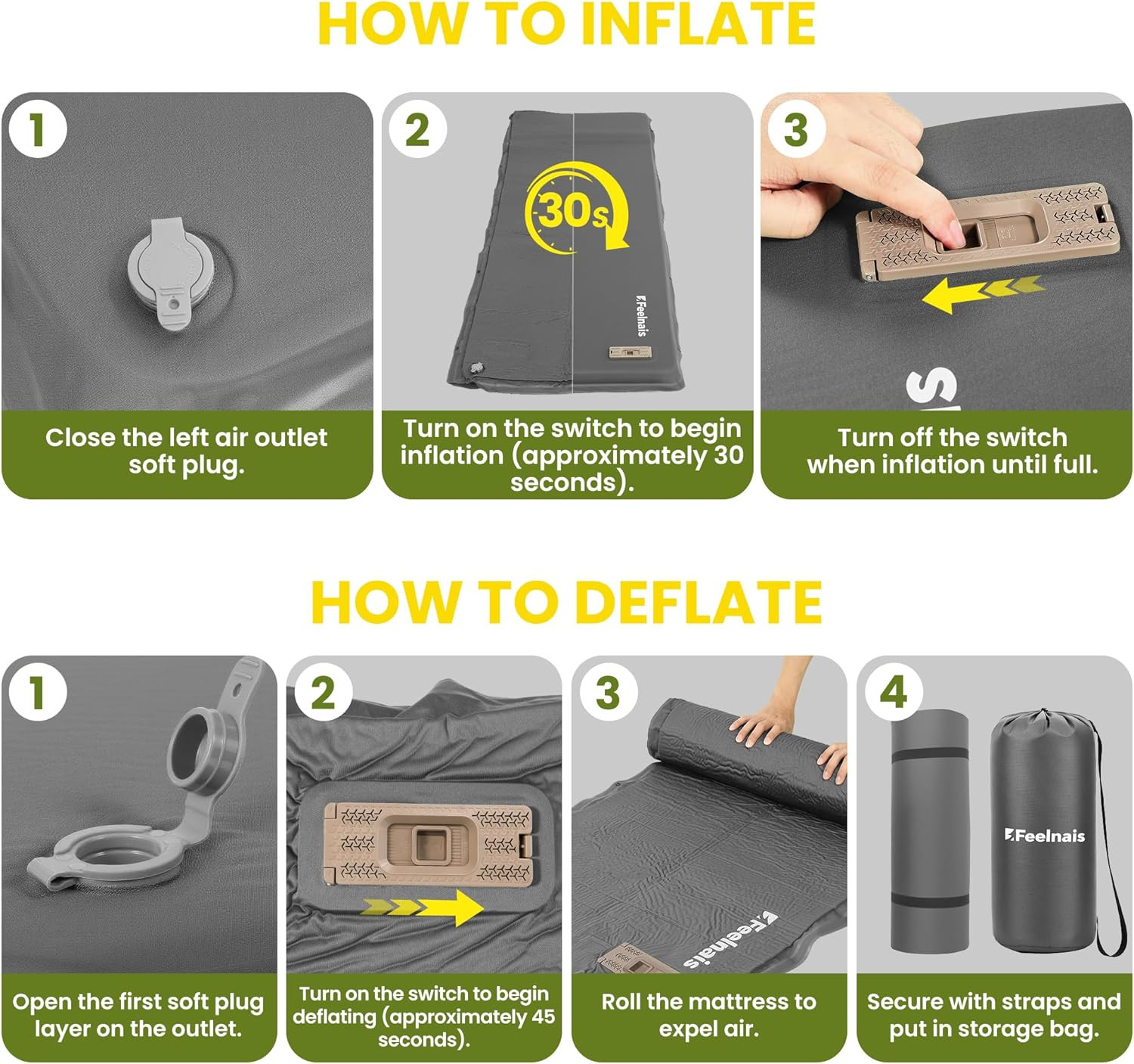 HOW TO INFLATE

1

Close the left air outlet soft plug.

2

30s

Feelnais

Turn on the switch to begin inflation (approximately 30 seconds).

3

Turn off the switch when inflation until full.

HOW TO DEFLATE

1

Open the first soft plug layer on the outlet.

2

Turn on the switch to begin deflating (approximately 45 seconds).

3

Feelnais

Roll the mattress to expel air.

4

Feelnais

Secure with straps and put in storage bag.