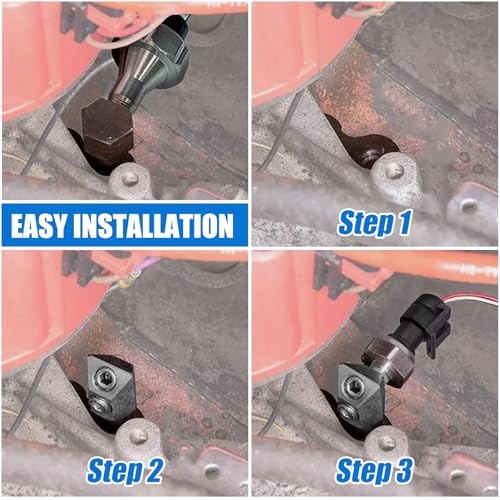 EASY INSTALLATION

Step 1

Step 2

Step 3