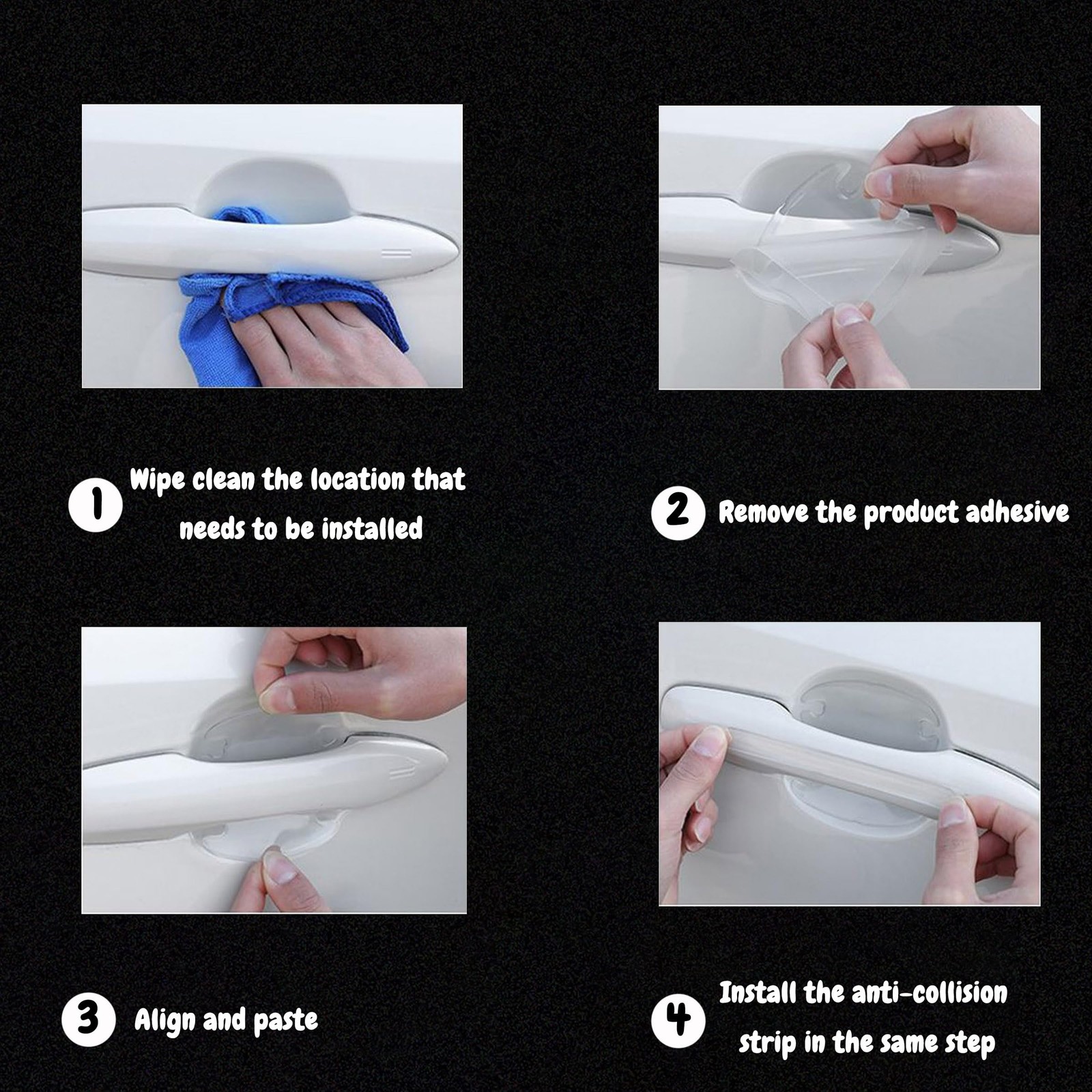 1 Wipe clean the location that needs to be installed

2 Remove the product adhesive

3 Align and paste

4 Install the anti-collision strip in the same step