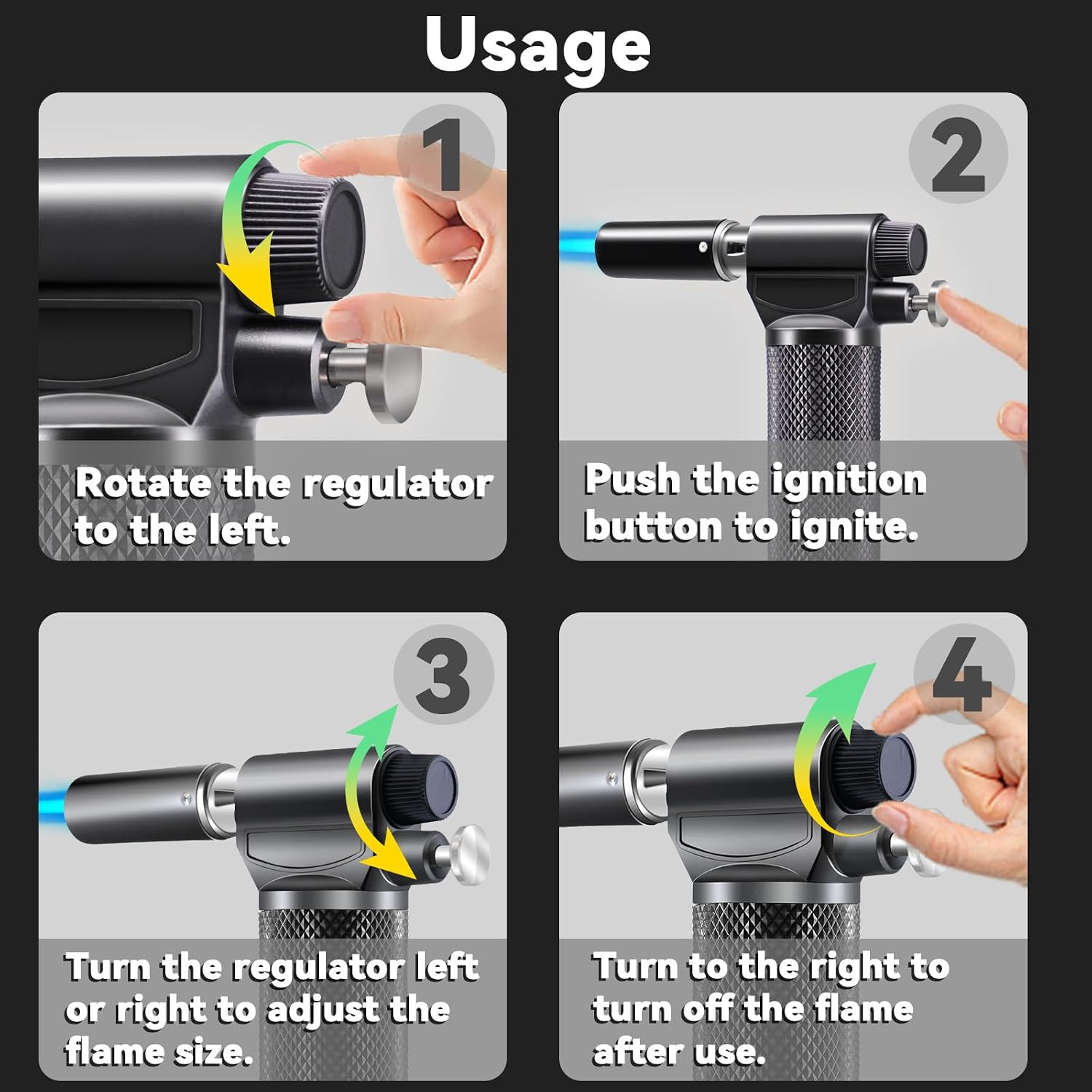 Usage

1

Rotate the regulator to the left.

2

Push the ignition button to ignite.

3

Turn the regulator left or right to adjust the flame size.

4

Turn to the right to turn off the flame after use.