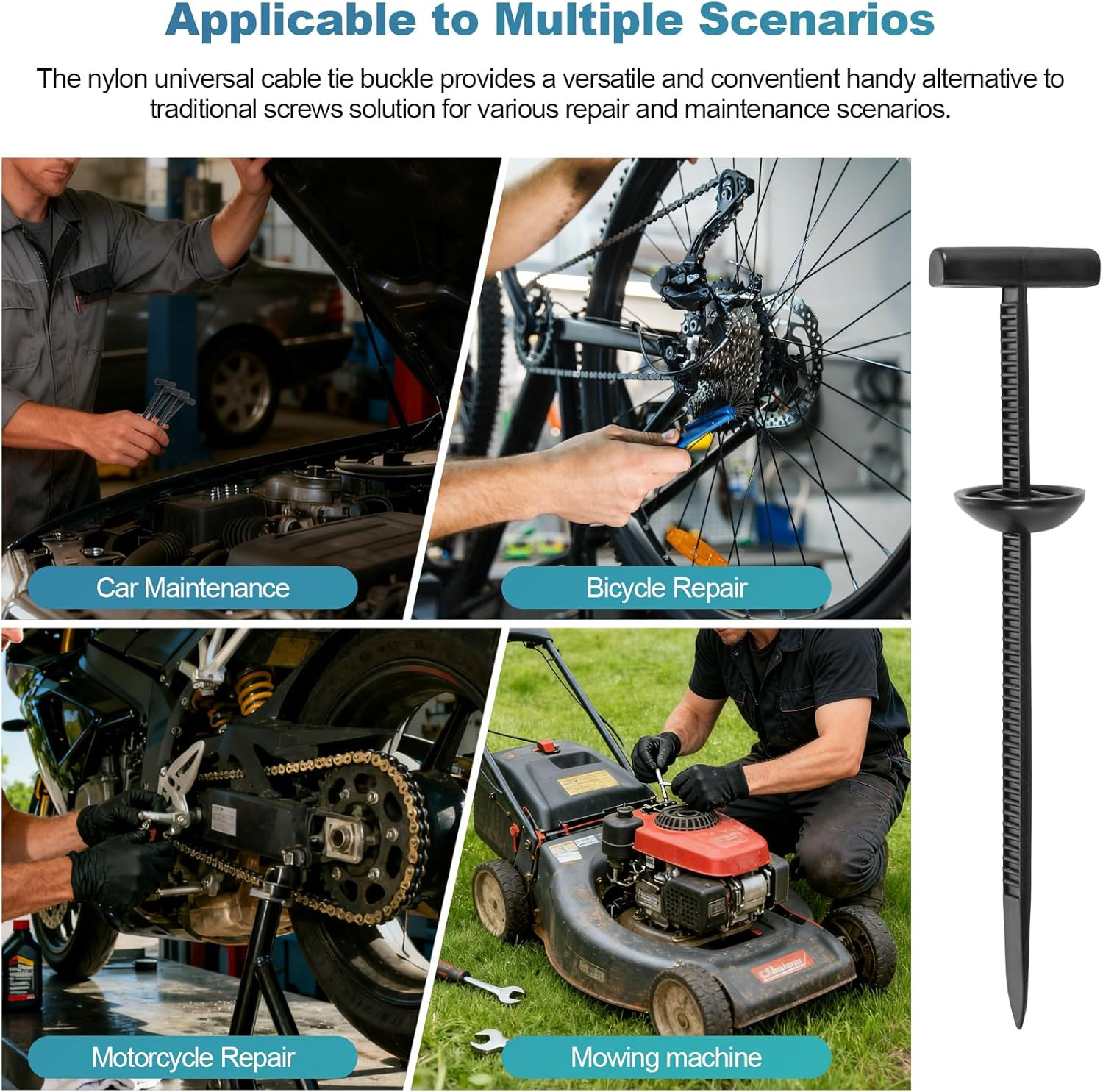 Applicable to Multiple Scenarios

The nylon universal cable tie buckle provides a versatile and conventient handy alternative to traditional screws solution for various repair and maintenance scenarios.

Car Maintenance

Bicycle Repair

Motorcycle Repair

Mowing machine