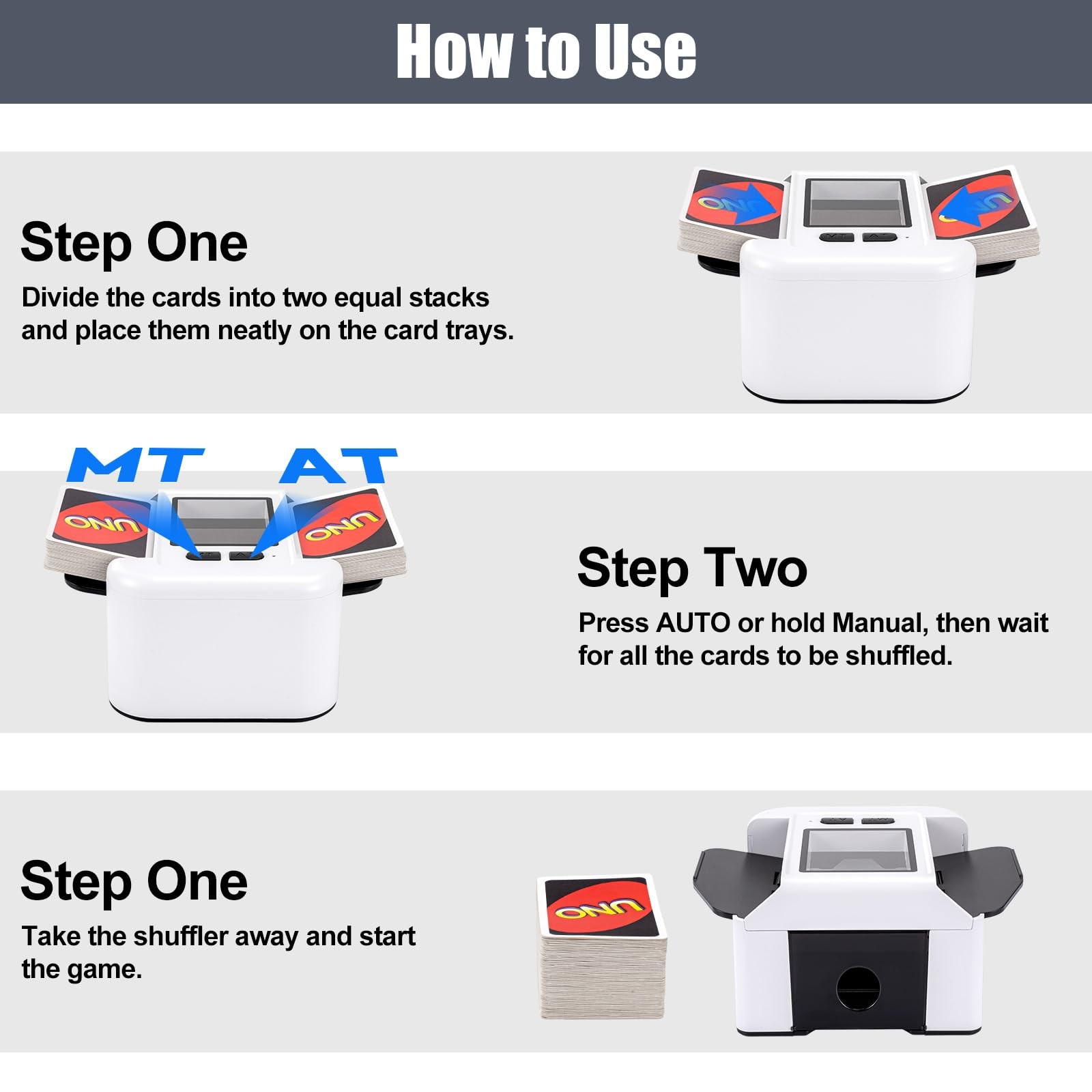 How to Use

Step One

Divide the cards into two equal stacks and place them neatly on the card trays.

UNO UNO

MT AT

UNO UNO

Step Two

Press AUTO or hold Manual, then wait for all the cards to be shuffled.

Step One

Take the shuffler away and start the game.

UNO