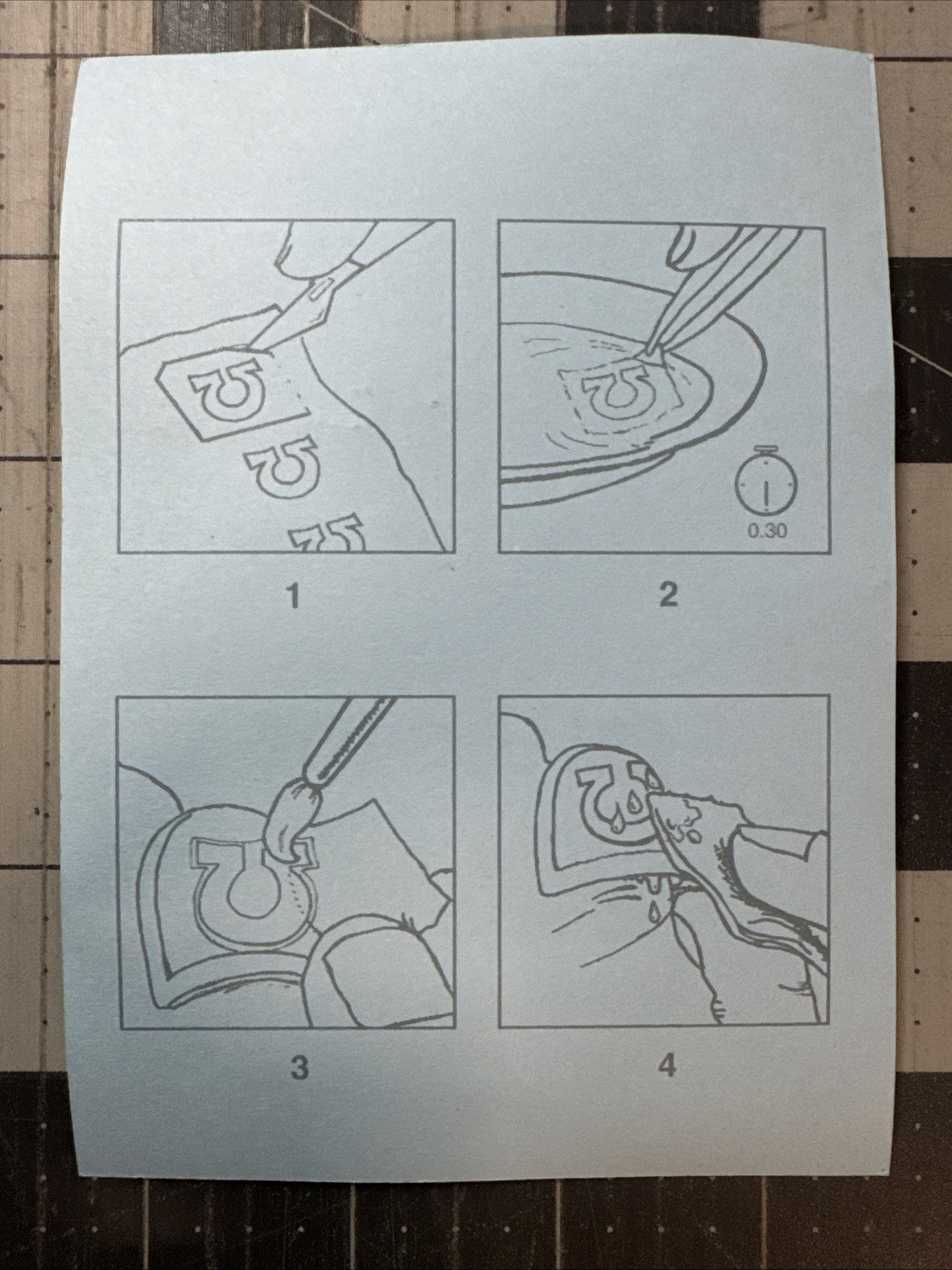 0.30

1

2

3

4