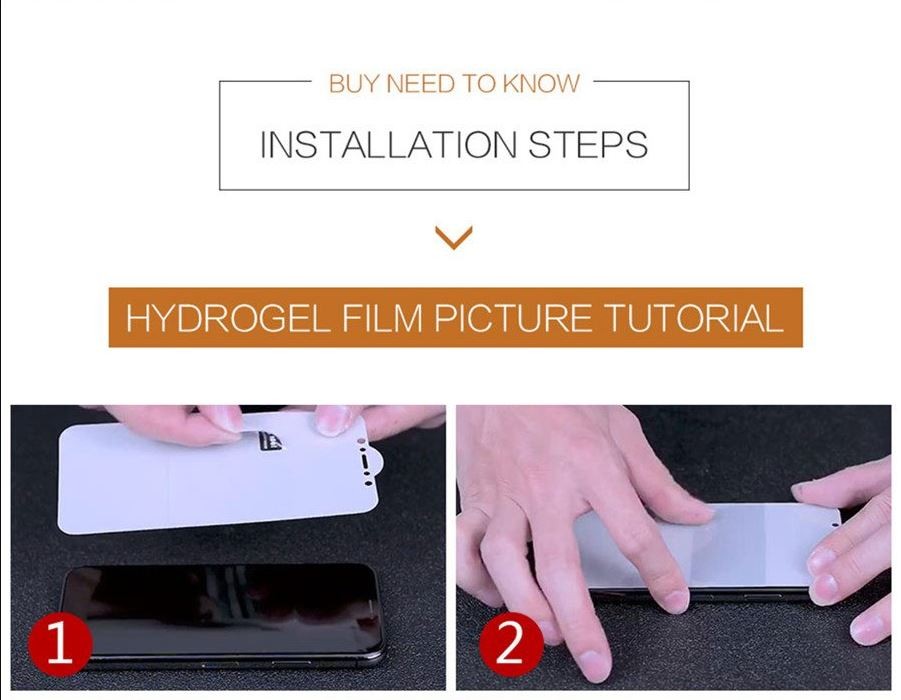 BUY NEED TO KNOW

INSTALLATION STEPS

HYDROGEL FILM PICTURE TUTORIAL

1

2