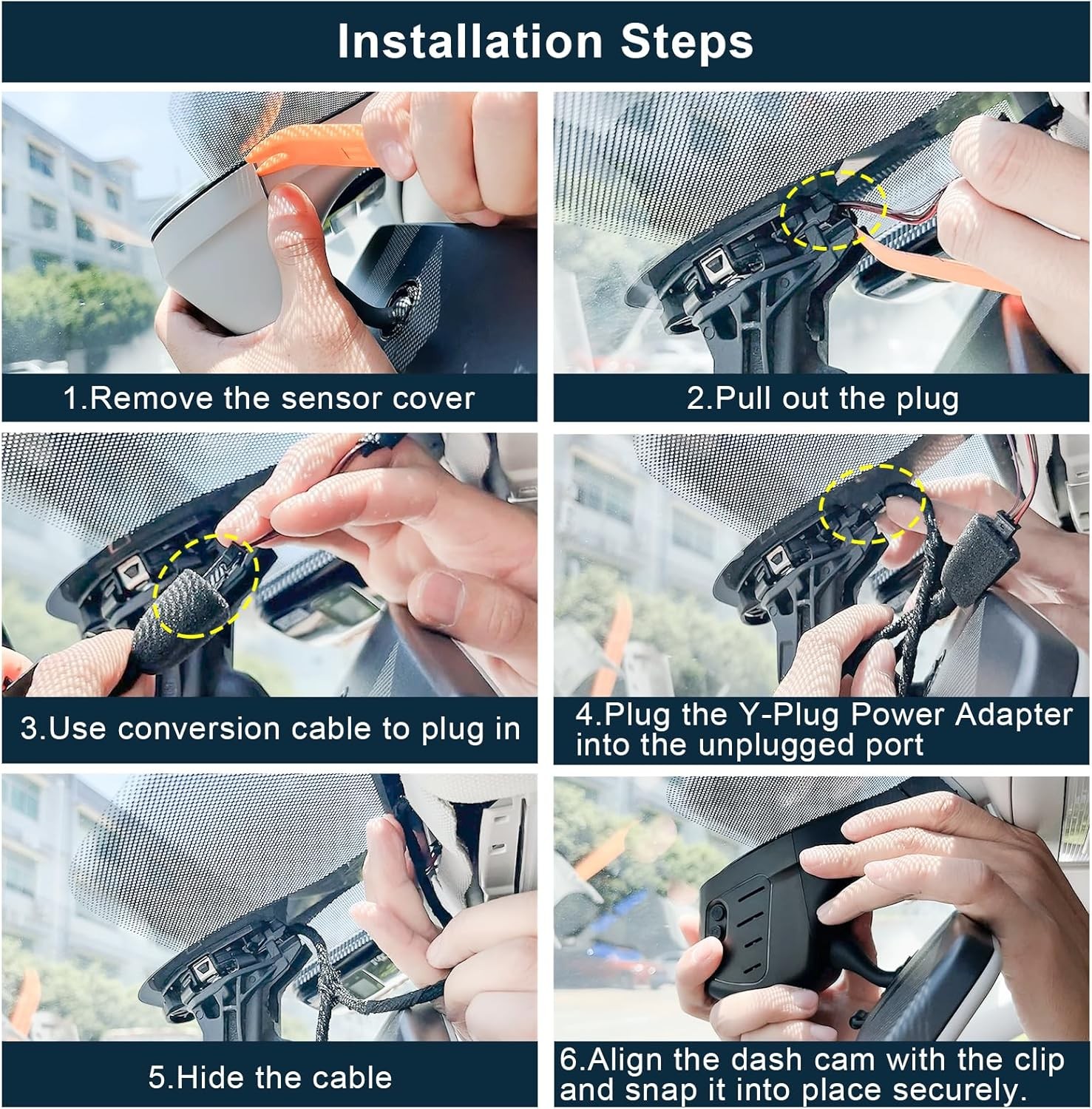 Installation Steps

1.Remove the sensor cover

2.Pull out the plug

3.Use conversion cable to plug in

4.Plug the Y-Plug Power Adapter into the unplugged port

5.Hide the cable

6.Align the dash cam with the clip and snap it into place securely.