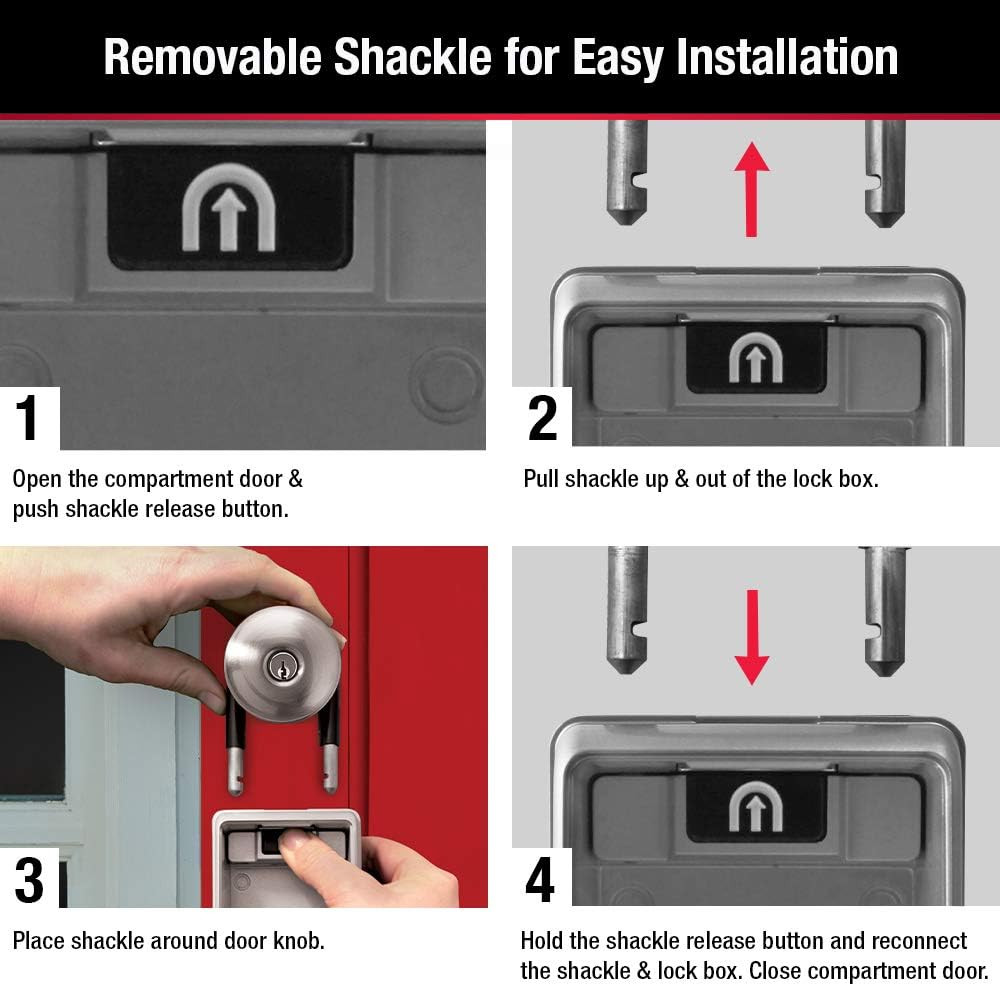 Removable Shackle for Easy Installation

1

Open the compartment door & push shackle release button.

2

Pull shackle up & out of the lock box.

3

Place shackle around door knob.

4

Hold the shackle release button and reconnect the shackle & lock box. Close compartment door.