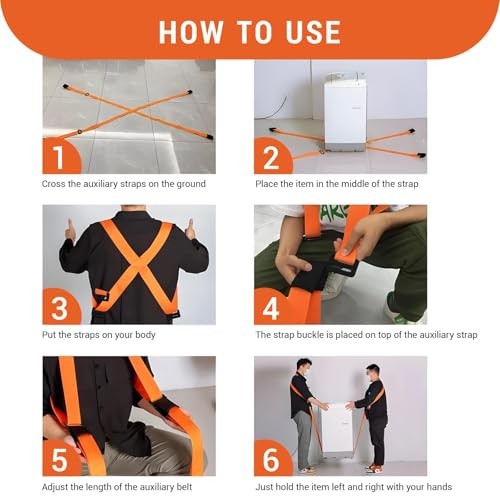 HOW TO USE

1

Cross the auxiliary straps on the ground

2

Place the item in the middle of the strap

3

Put the straps on your body

4

The strap buckle is placed on top of the auxiliary strap

5

Adjust the length of the auxiliary belt

6

Just hold the item left and right with your hands