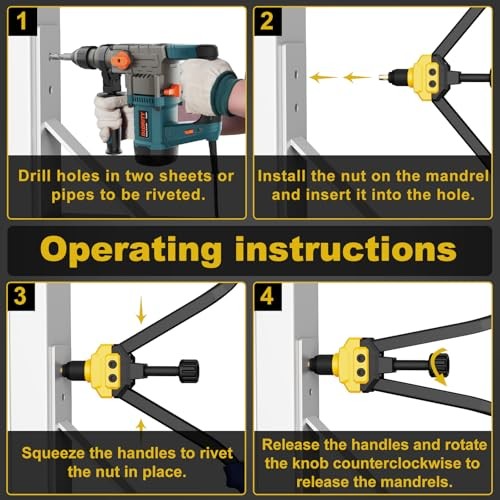 1

Drill holes in two sheets or pipes to be riveted.

2

Install the nut on the mandrel and insert it into the hole.

Operating instructions

3

Squeeze the handles to rivet the nut in place.

4

Release the handles and rotate the knob counterclockwise to release the mandrels.