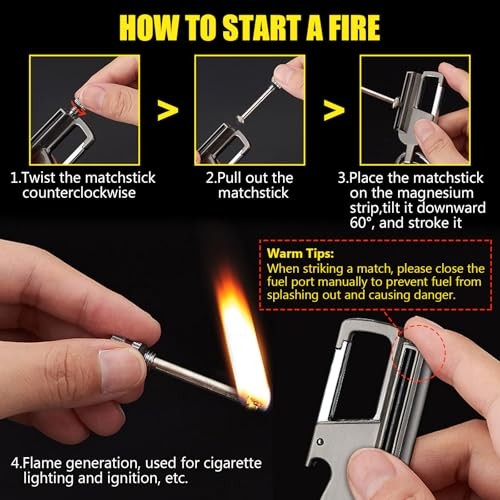 HOW TO START A FIRE

>

>

1.Twist the matchstick counterclockwise

2.Pull out the matchstick

3.Place the matchstick on the magnesium strip,tilt it downward 60°, and stroke it

Warm Tips:
When striking a match, please close the fuel port manually to prevent fuel from splashing out and causing danger.

4.Flame generation, used for cigarette lighting and ignition, etc.