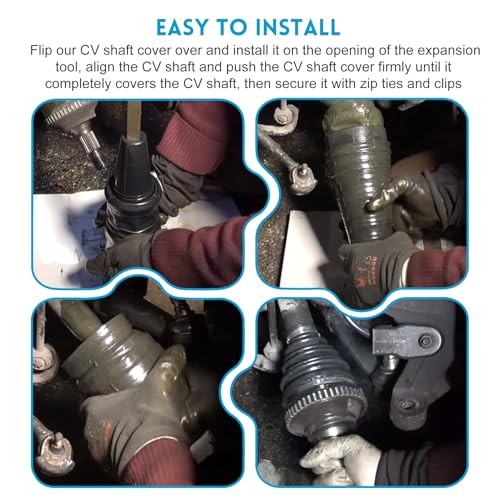 EASY TO INSTALL

Flip our CV shaft cover over and install it on the opening of the expansion tool, align the CV shaft and push the CV shaft cover firmly until it completely covers the CV shaft, then secure it with zip ties and clips