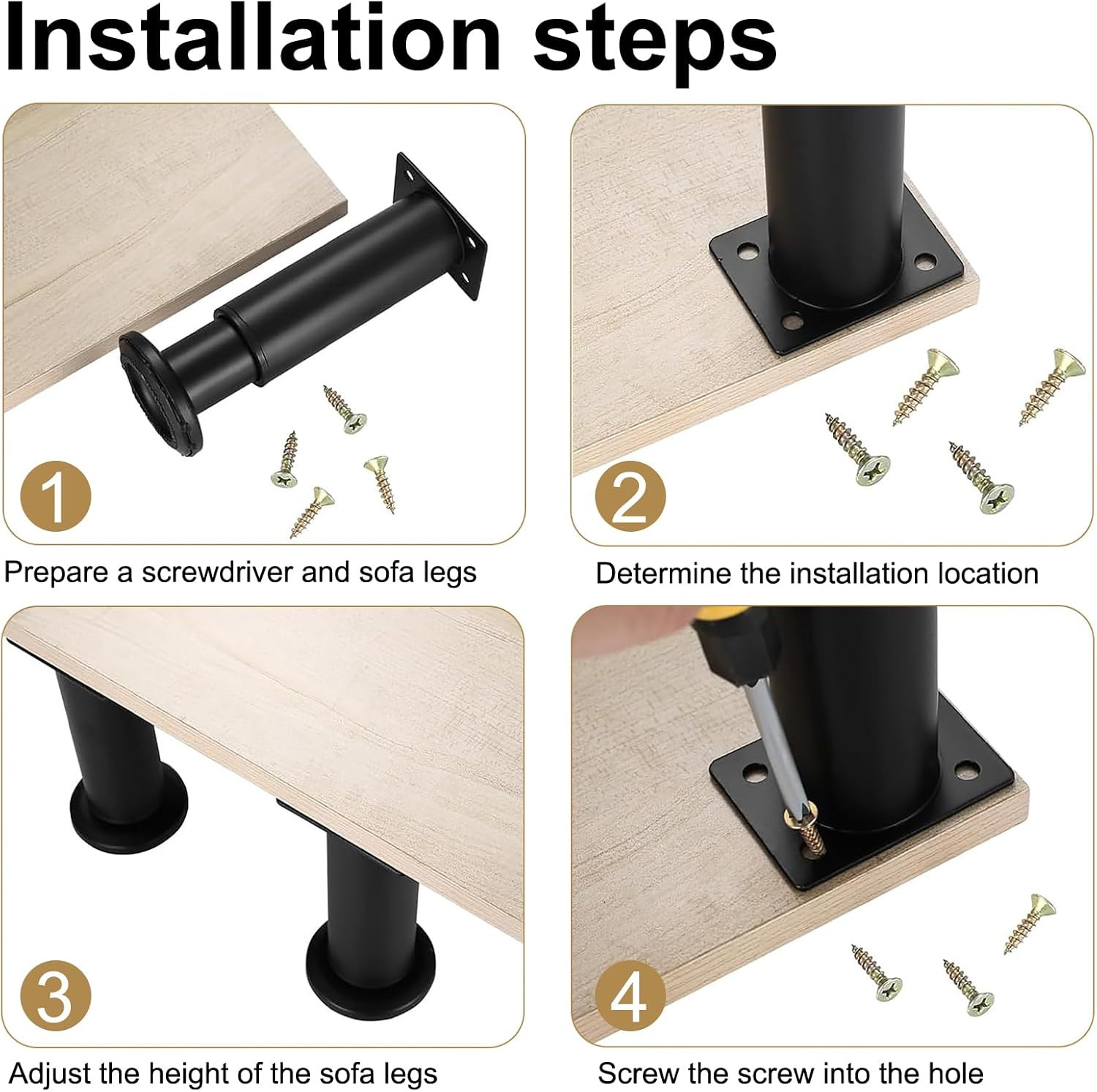 Installation steps

1

Prepare a screwdriver and sofa legs

2

Determine the installation location

3

Adjust the height of the sofa legs

4

Screw the screw into the hole