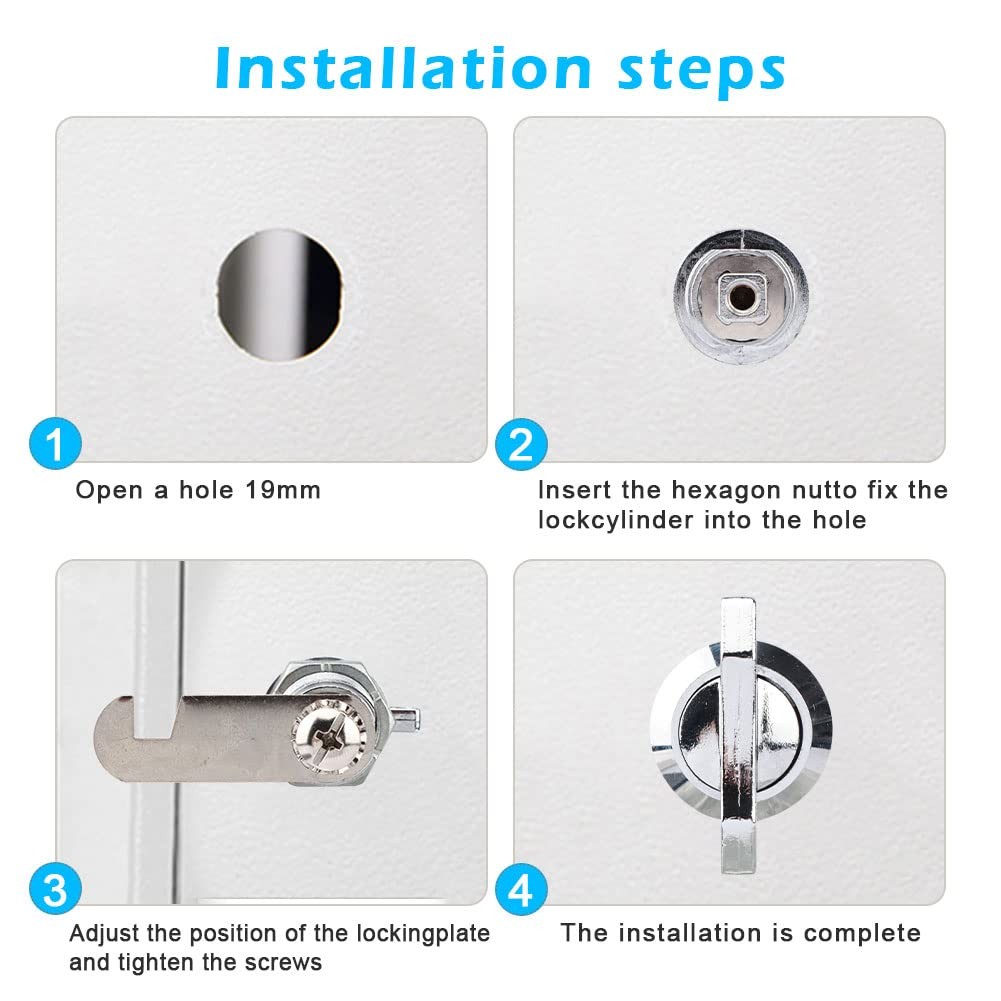 Installation steps

1

Open a hole 19mm

2

Insert the hexagon nutto fix the lockcylinder into the hole

3

Adjust the position of the lockingplate and tighten the screws

4

The installation is complete