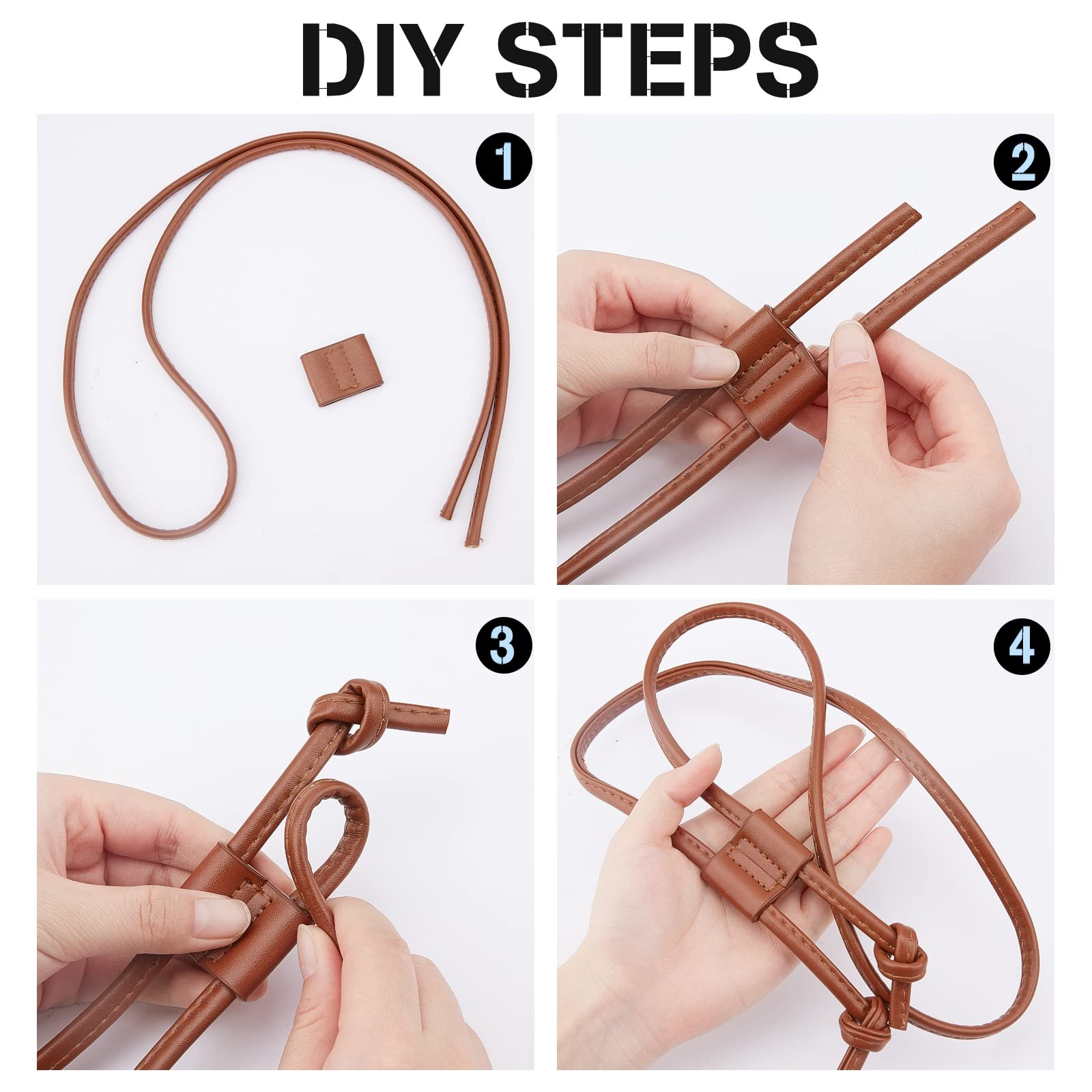 DIY STEPS

1

2

3

4