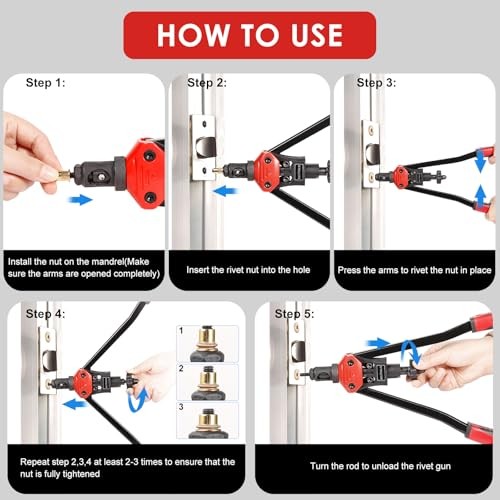 HOW TO USE

Step 1:

Install the nut on the mandrel(Make sure the arms are opened completely)

Step 2:

Insert the rivet nut into the hole

Step 3:

Press the arms to rivet the nut in place

Step 4:

1

2

3

Repeat step 2,3,4 at least 2-3 times to ensure that the nut is fully tightened

Step 5:

Turn the rod to unload the rivet gun