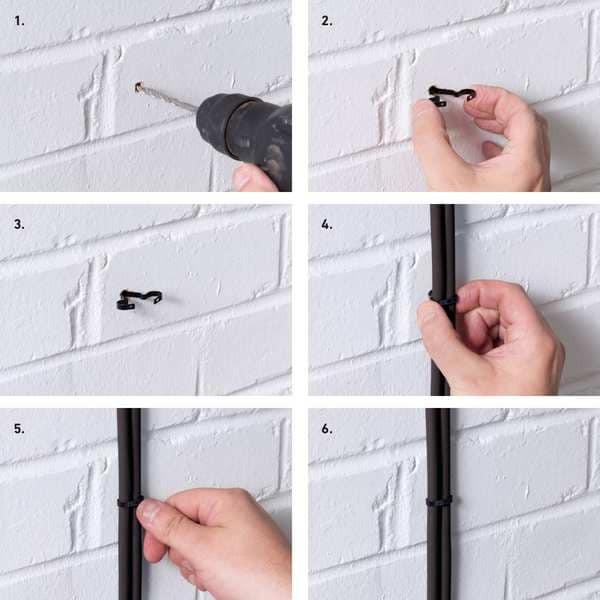 1.

2.

3.

4.

5.

6.